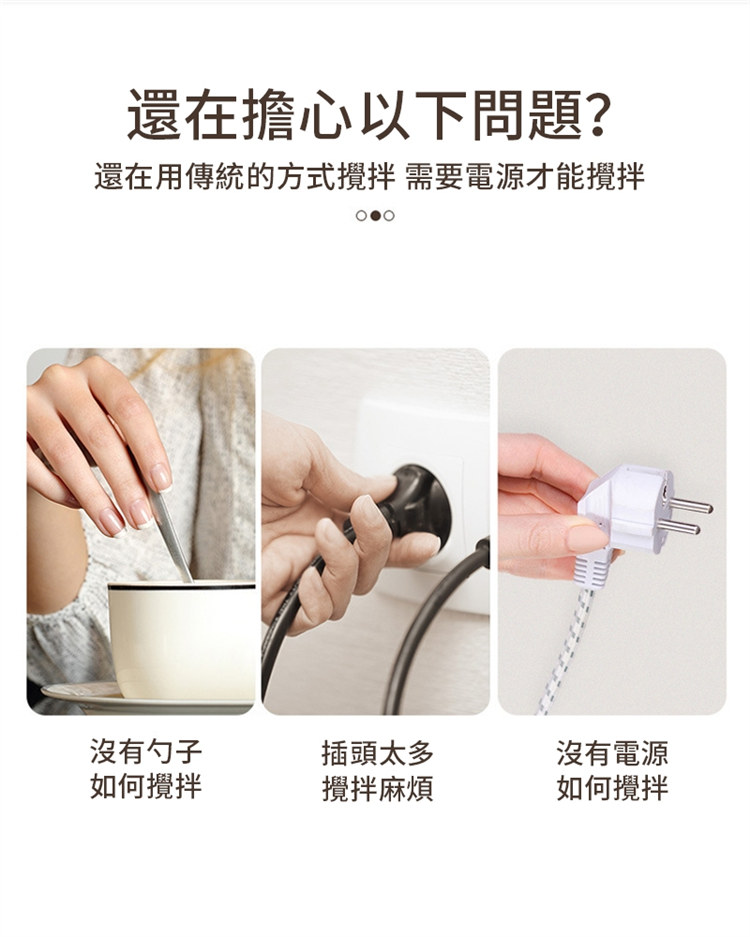 還在擔心以下問題?

還在用傳統的方式攪拌 需要電源才能攪拌

沒有勺子
如何攪拌

插頭太多
攪拌麻煩

沒有電源
如何攪拌