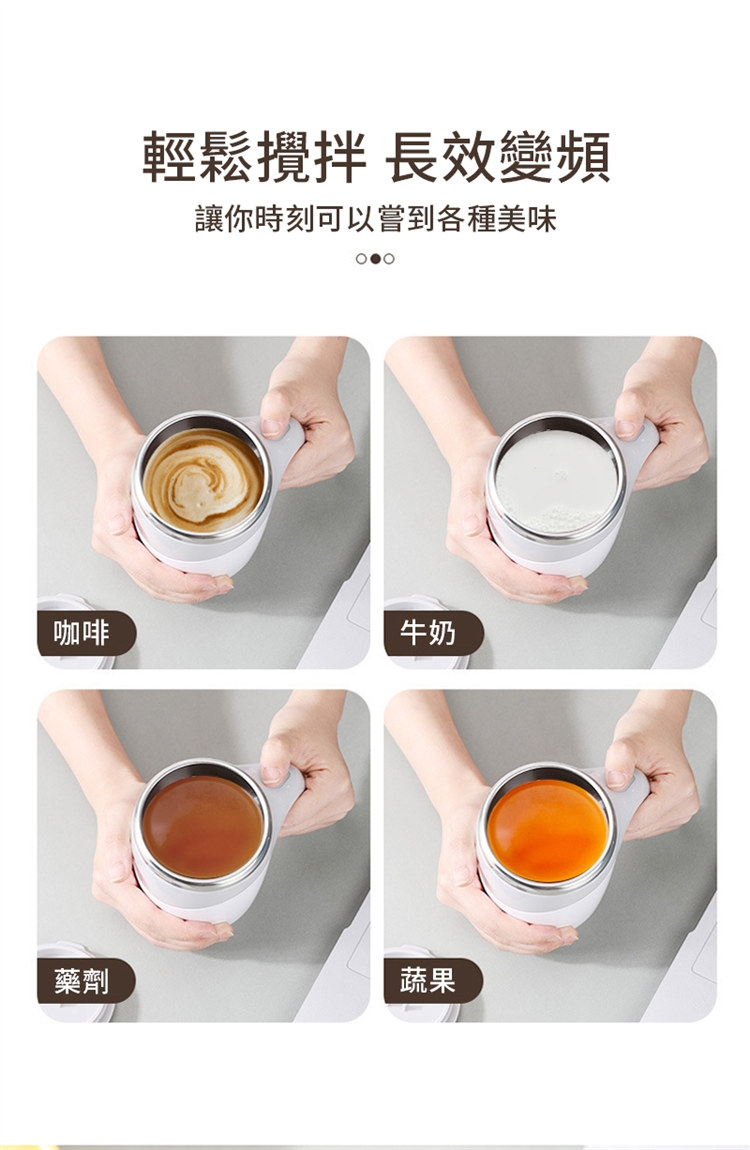 輕鬆攪拌 長效變頻

讓你時刻可以嘗到各種美味

咖啡

牛奶

藥劑

蔬果