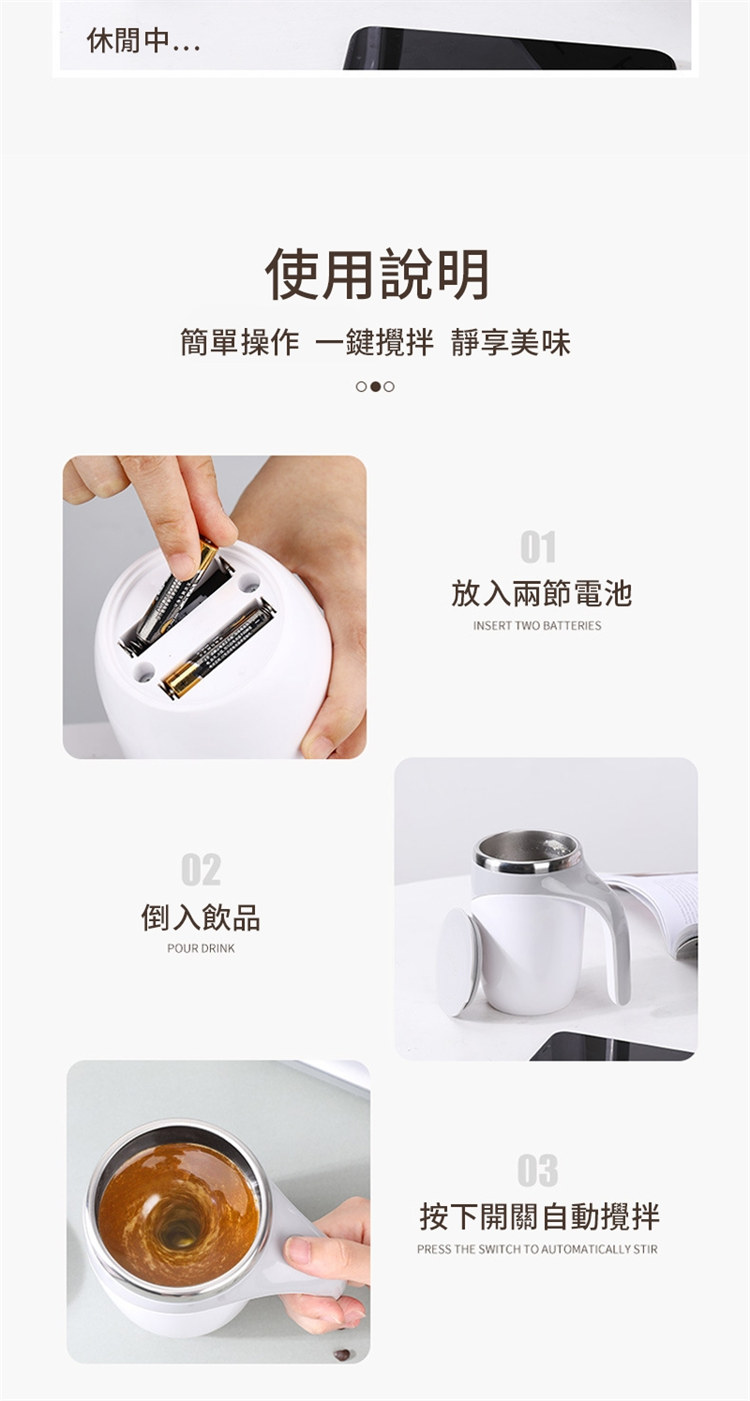 休閒中...

使用說明

簡單操作 一鍵攪拌 靜享美味

01
放入兩節電池
INSERT TWO BATTERIES

02
倒入飲品
POUR DRINK

03
按下開關自動攪拌
PRESS THE SWITCH TO AUTOMATICALLY STIR