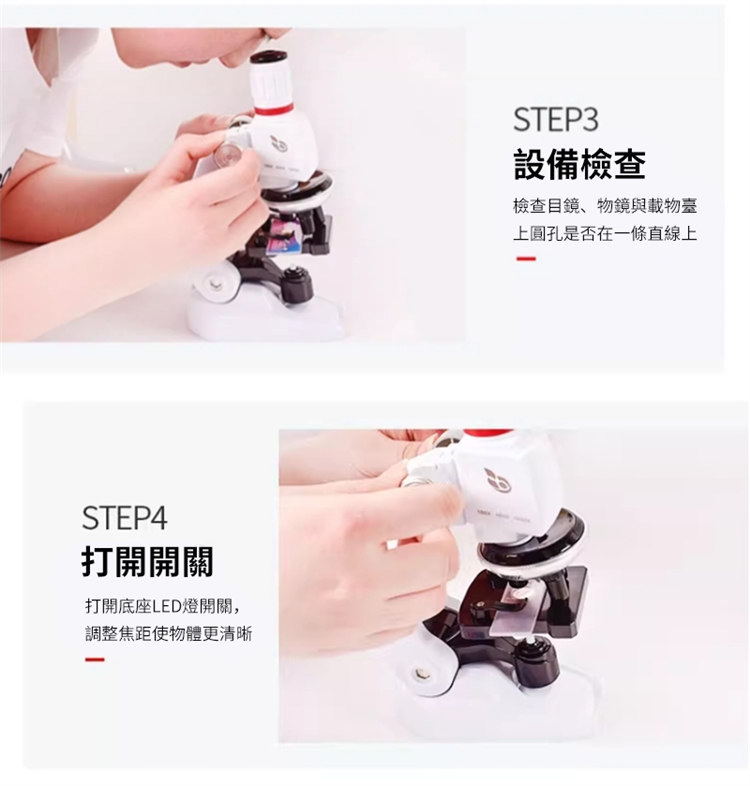 STEP3
設備檢查

檢查目鏡、物鏡與載物臺上圓孔是否在一條直線上

STEP4
打開開關

打開底座LED燈開關，調整焦距使物體更清晰