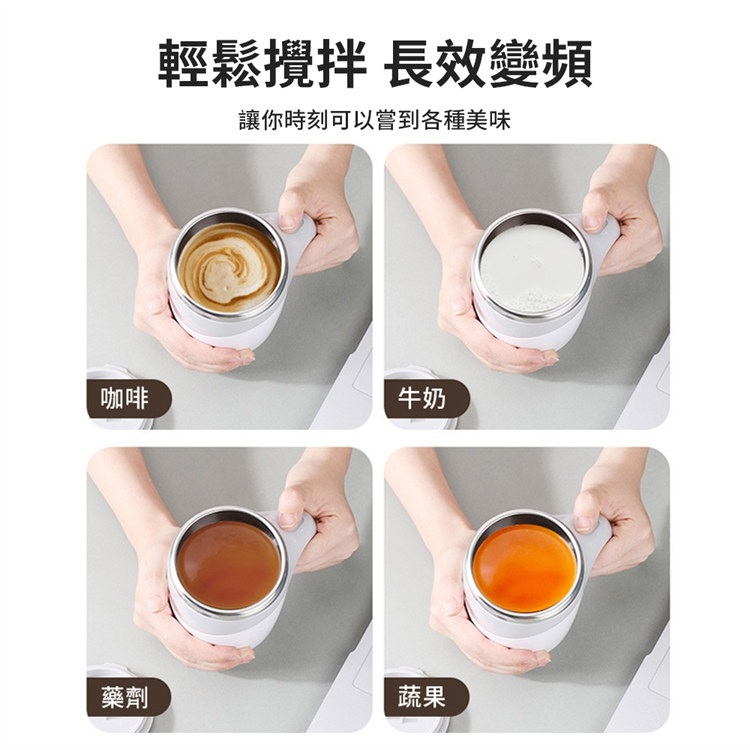 輕鬆攪拌 長效變頻

讓你時刻可以嘗到各種美味

咖啡

牛奶

藥劑

蔬果