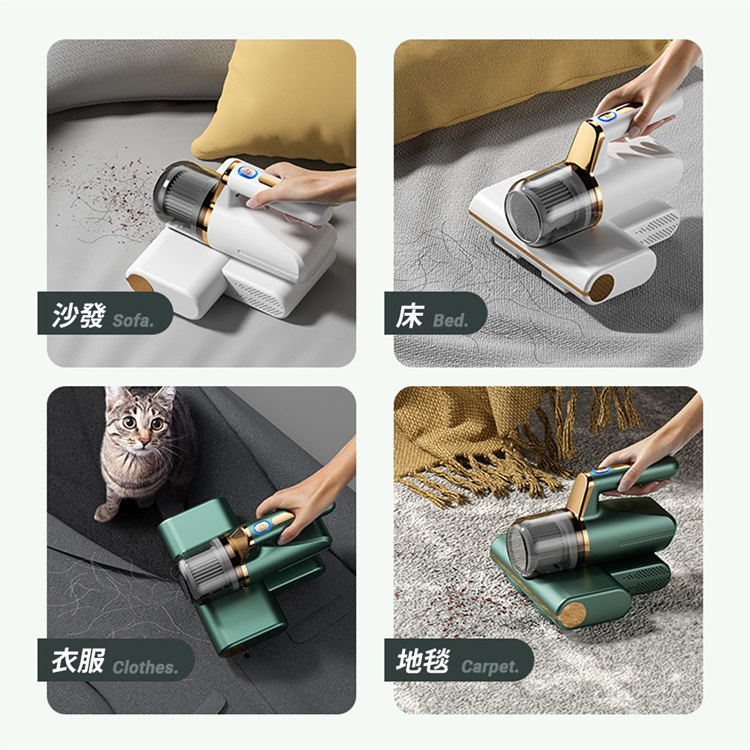 沙發 Sofa.

床 Bed.

衣服 Clothes.

地毯 Carpet.