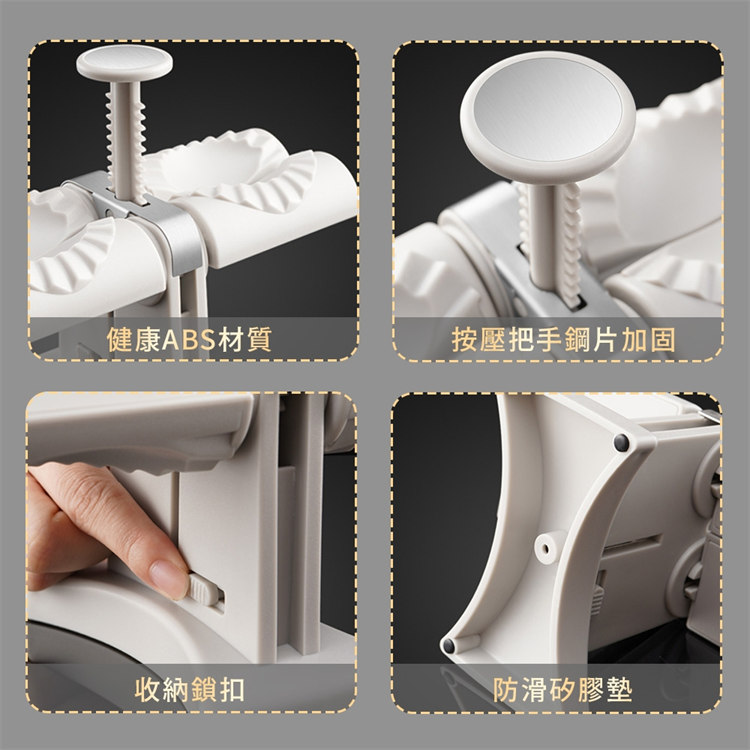 健康ABS材質

按壓把手鋼片加固

收納鎖扣

防滑矽膠墊