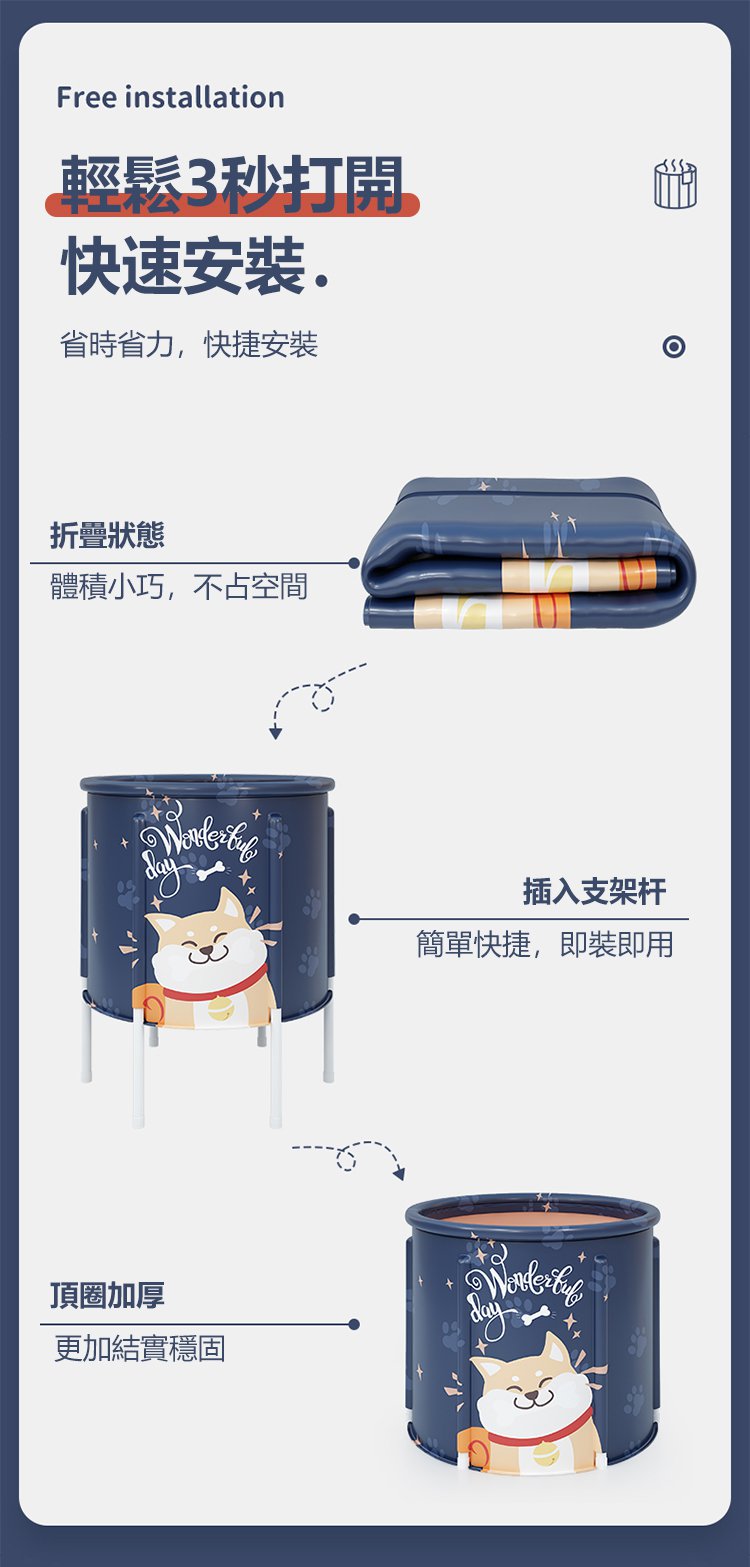 Free installation

輕鬆3秒打開
快速安裝.

省時省力，快捷安裝

折疊狀態
體積小巧，不占空間

Wonderful day

插入支架杆
簡單快捷，即裝即用

頂圈加厚
更加結實穩固

Wonderful day