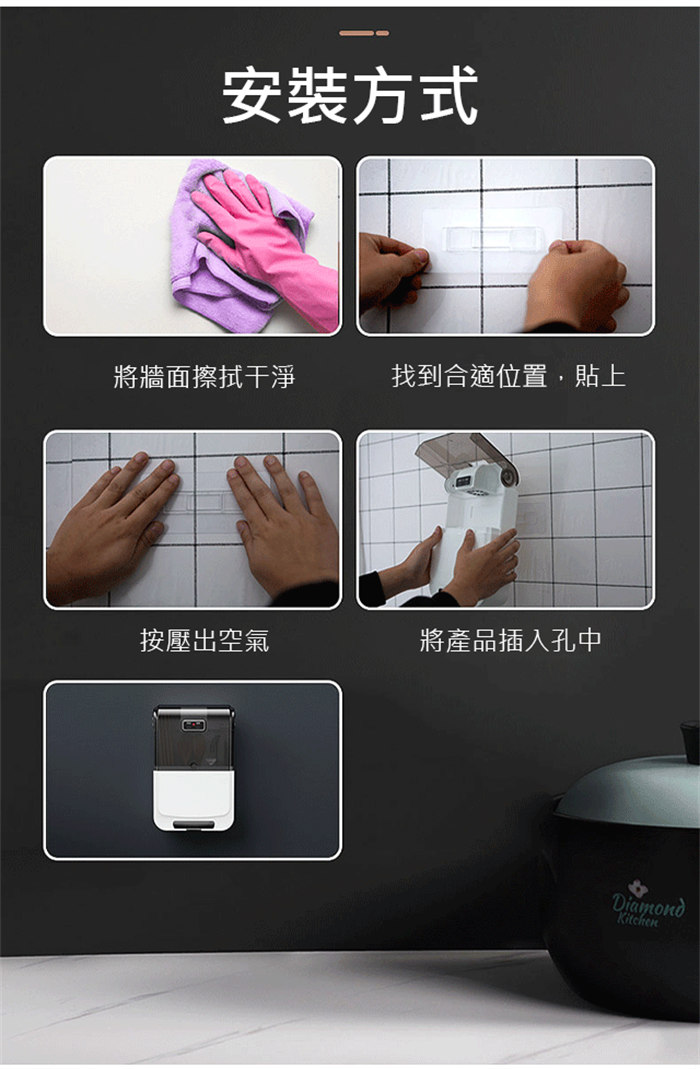 安裝方式

將牆面擦拭干淨

找到合適位置，貼上

按壓出空氣

將產品插入孔中

Diamond Kitchen