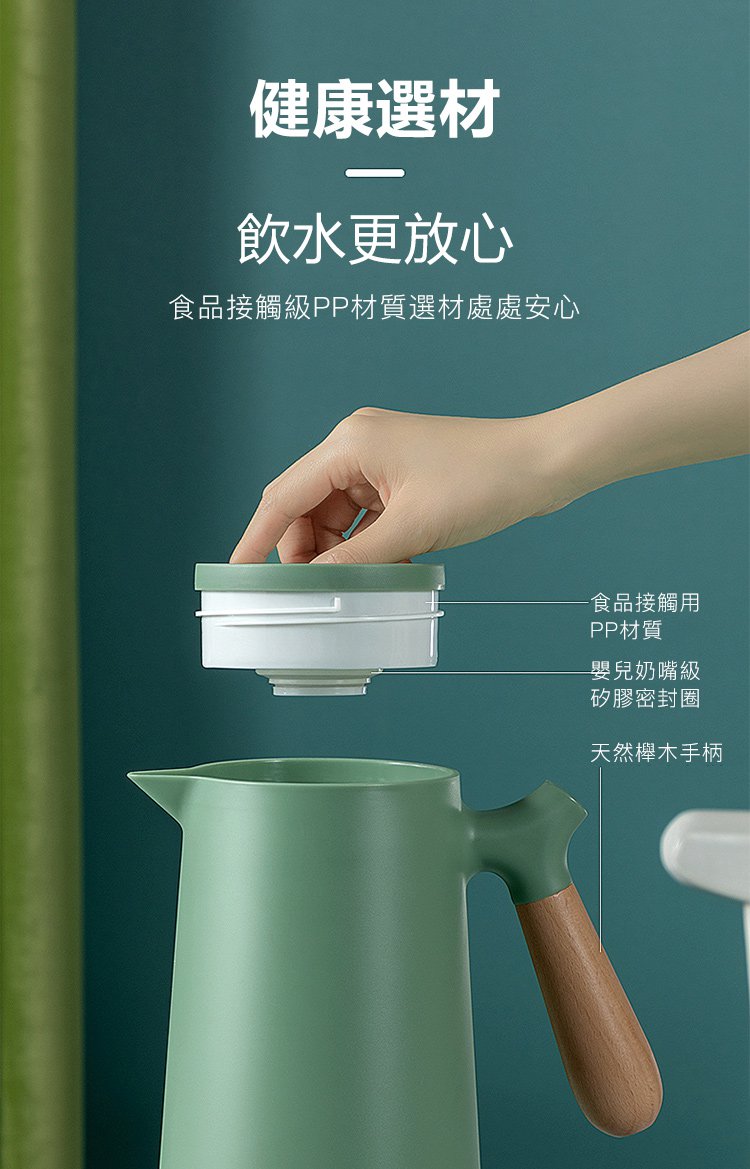 健康選材

飲水更放心

食品接觸級PP材質選材處處安心

食品接觸用
PP材質

嬰兒奶嘴級
矽膠密封圈

天然櫸木手柄