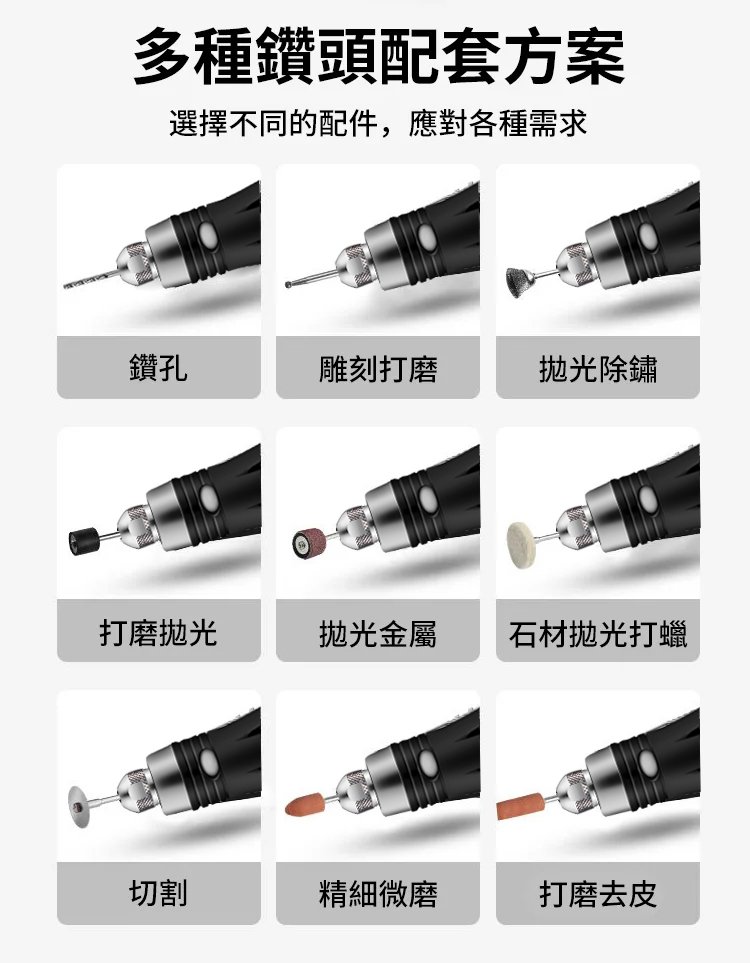 多種鑽頭配套方案

選擇不同的配件，應對各種需求

鑽孔

雕刻打磨

拋光除鏽

打磨拋光

拋光金屬

石材拋光打蠟

切割

精細微磨

打磨去皮