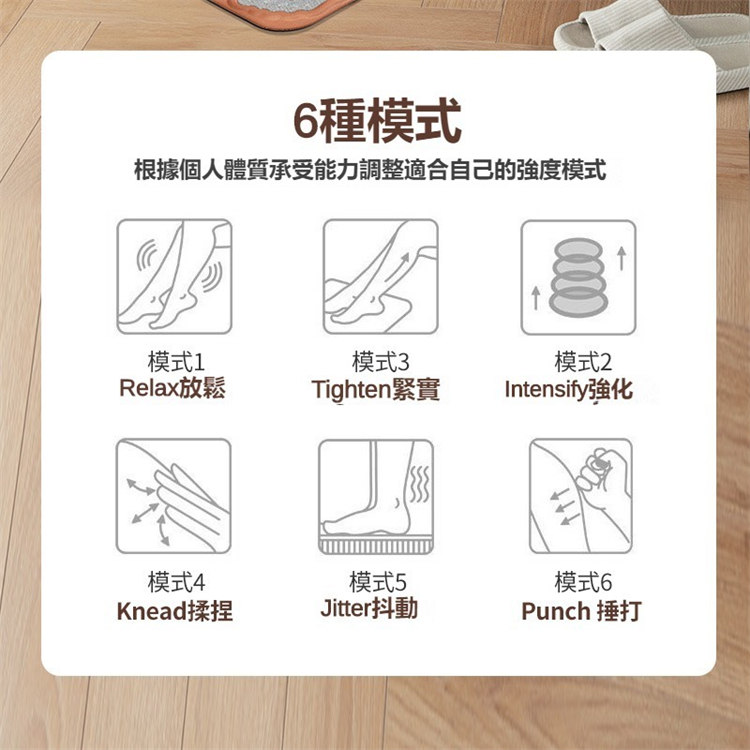 6種模式

根據個人體質承受能力調整適合自己的強度模式

模式1
Relax放鬆

模式3
Tighten緊實

模式2
Intensify強化

模式4
Knead揉捏

模式5
Jitter抖動

模式6
Punch 捶打