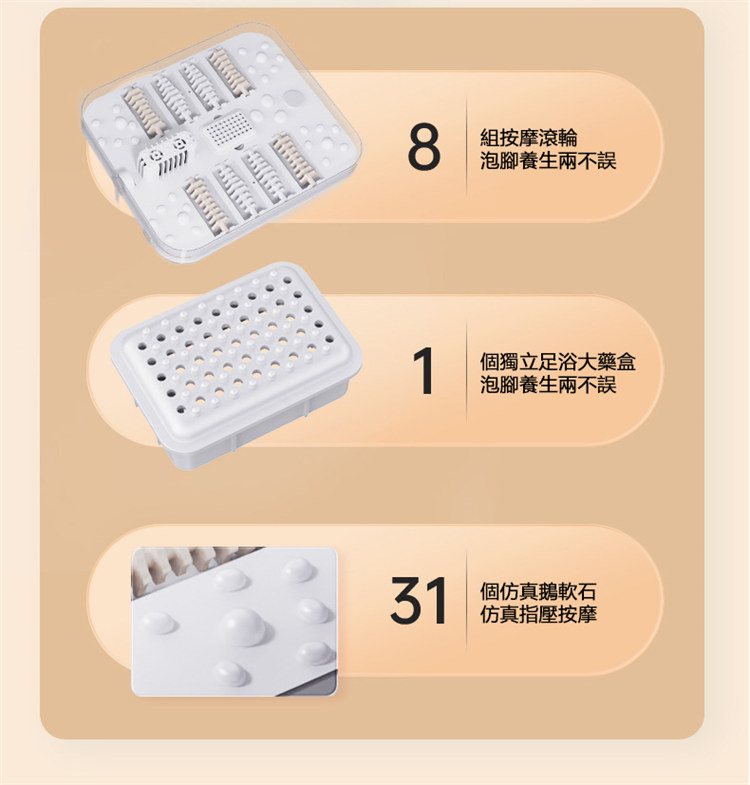 8
組按摩滾輪
泡腳養生兩不誤

1
個獨立足浴大藥盒
泡腳養生兩不誤

31
個仿真鵝軟石
仿真指壓按摩