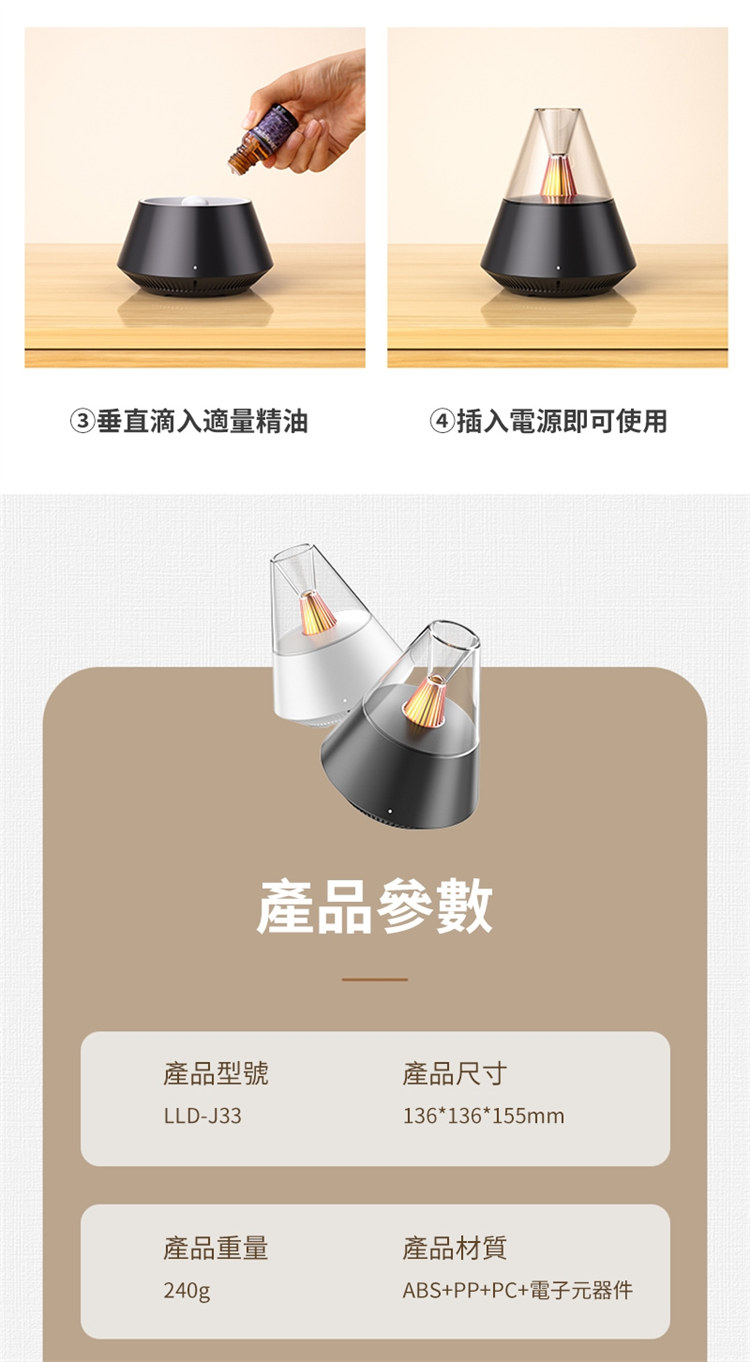 ③垂直滴入適量精油

④插入電源即可使用

產品參數

產品型號
LLD-J33

產品尺寸
136*136*155mm

產品重量
240g

產品材質
ABS+PP+PC+電子元器件