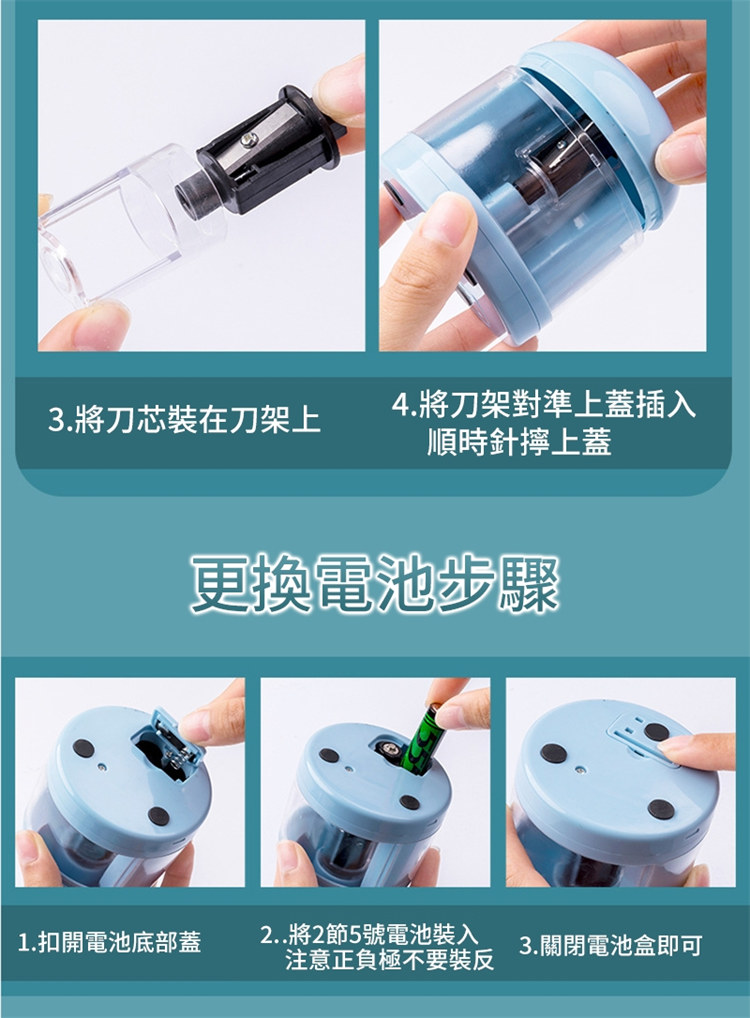 3.將刀芯裝在刀架上

4.將刀架對準上蓋插入 順時針擰上蓋

更換電池步驟

1.扣開電池底部蓋

2..將2節5號電池裝入 注意正負極不要裝反

3.關閉電池盒即可