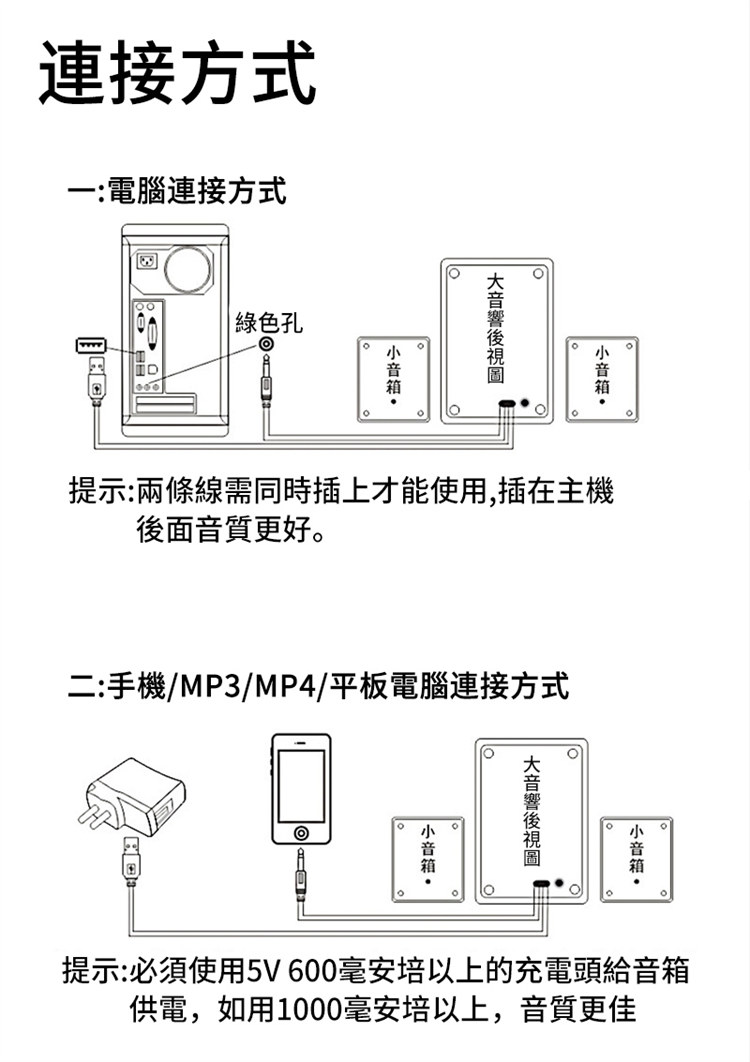 連接方式

一:電腦連接方式

綠色孔

小音箱

大音響後視圖

小音箱

提示:兩條線需同時插上才能使用,插在主機後面音質更好。

二:手機/MP3/MP4/平板電腦連接方式

小音箱

大音響後視圖

小音箱

提示:必須使用5V 600毫安培以上的充電頭給音箱供電，如用1000毫安培以上，音質更佳