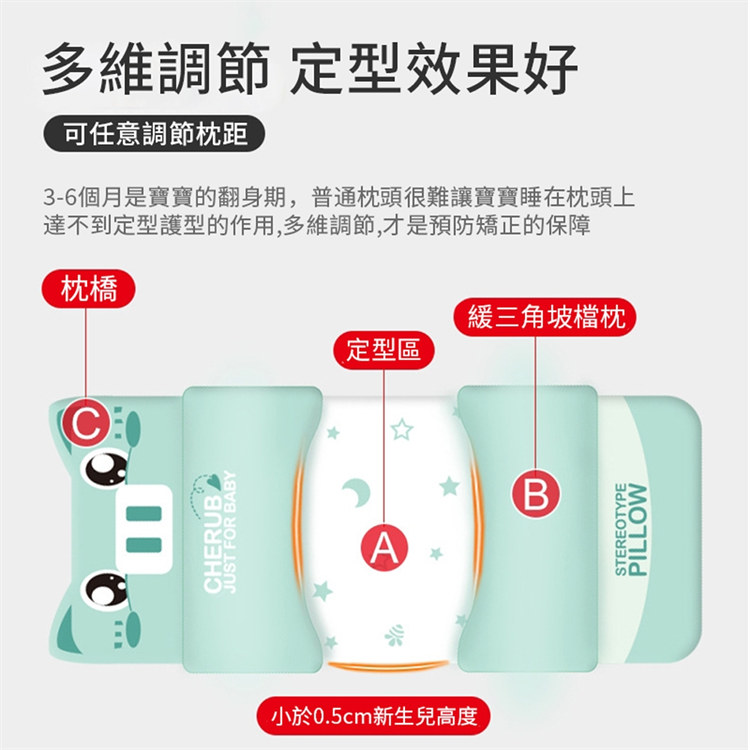 多維調節 定型效果好

可任意調節枕距

3-6個月是寶寶的翻身期，普通枕頭很難讓寶寶睡在枕頭上達不到定型護型的作用,多維調節,才是預防矯正的保障

枕橋

緩三角坡檔枕

定型區

C

CHERUB
JUST FOR BABY

A

B

STEREOTYPE
PILLOW

小於0.5cm新生兒高度