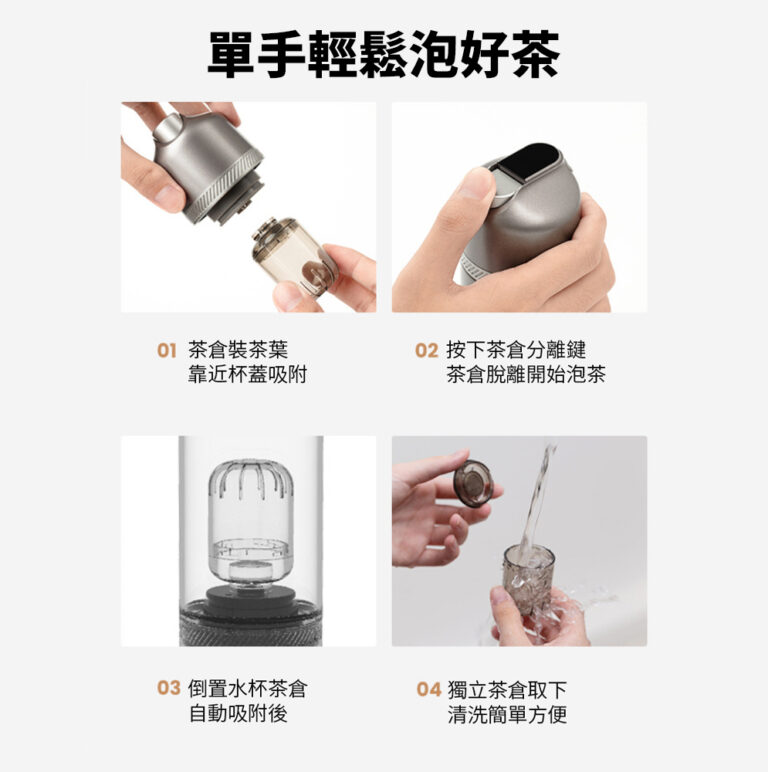 單手輕鬆泡好茶

01 茶倉裝茶葉
靠近杯蓋吸附

02 按下茶倉分離鍵
茶倉脫離開始泡茶

03 倒置水杯茶倉
自動吸附後

04 獨立茶倉取下
清洗簡單方便