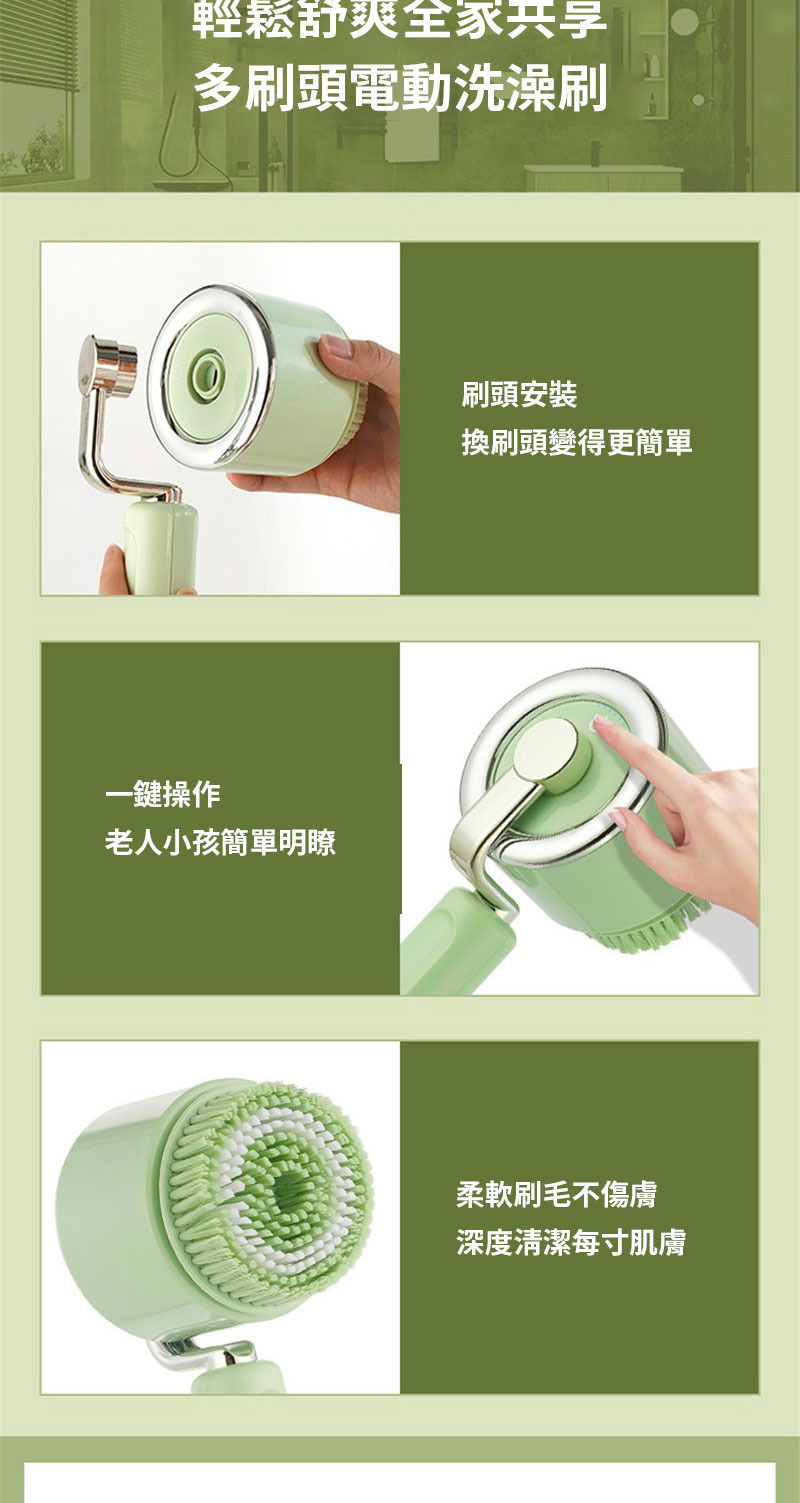 輕鬆舒爽全家共享
多刷頭電動洗澡刷

刷頭安裝
換刷頭變得更簡單

一鍵操作
老人小孩簡單明瞭

柔軟刷毛不傷膚
深度清潔每寸肌膚