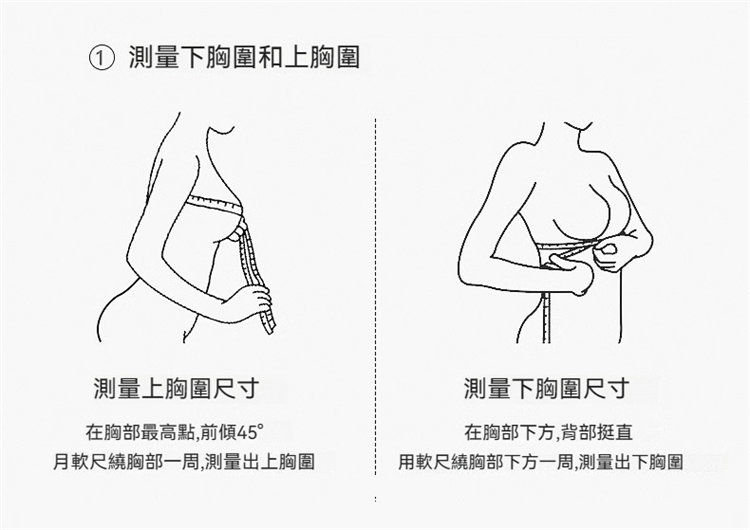 ① 測量下胸圍和上胸圍

測量上胸圍尺寸

在胸部最高點,前傾45°
月軟尺繞胸部一周,測量出上胸圍

測量下胸圍尺寸

在胸部下方,背部挺直
用軟尺繞胸部下方一周,測量出下胸圍