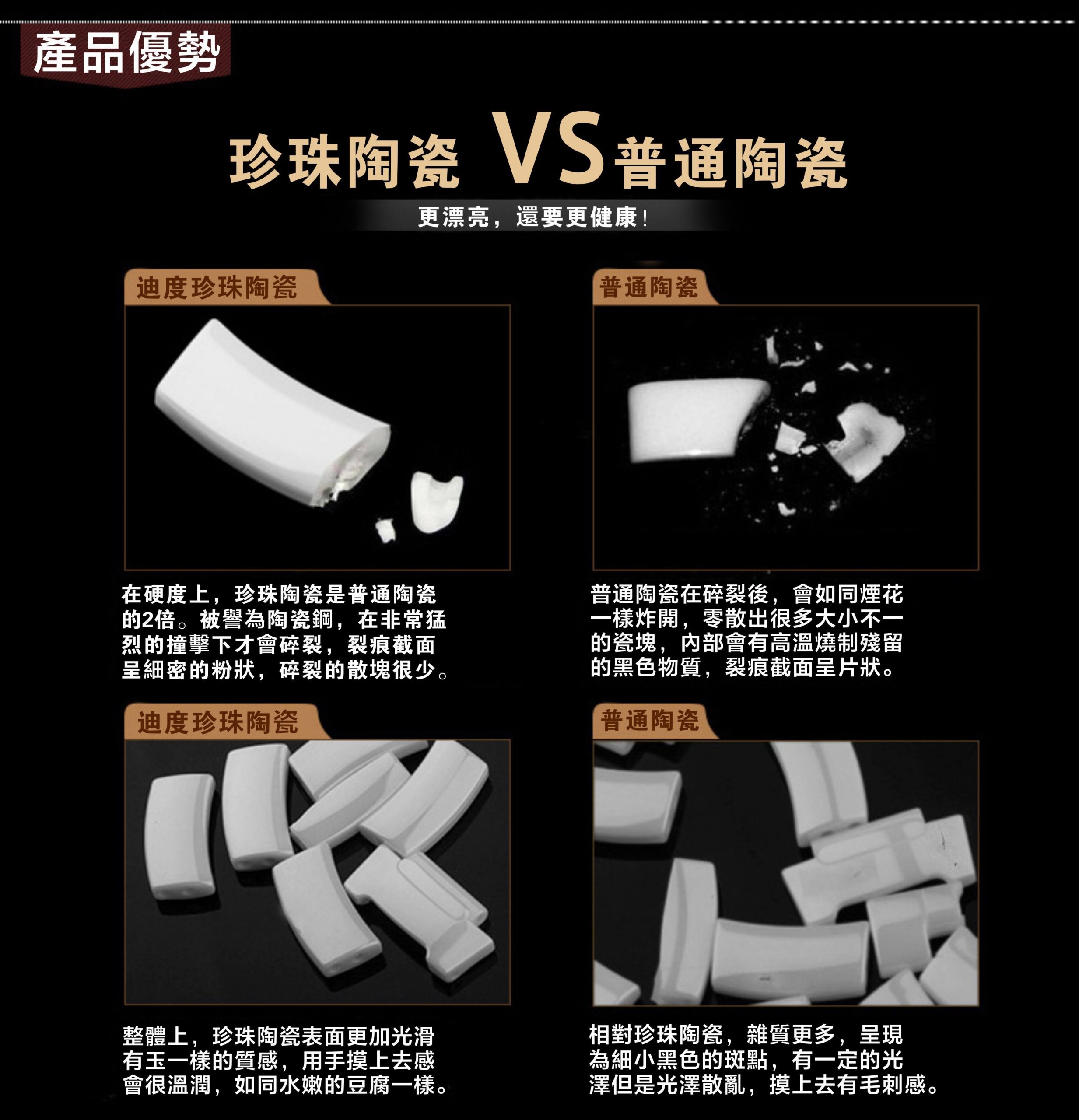 產品優勢

珍珠陶瓷 VS 普通陶瓷

更漂亮，還要更健康！

迪度珍珠陶瓷

在硬度上，珍珠陶瓷是普通陶瓷的2倍。被譽為陶瓷鋼，在非常猛烈的撞擊下才會碎裂，裂痕截面呈細密的粉狀，碎裂的散塊很少。

普通陶瓷

普通陶瓷在碎裂後，會如同煙花一樣炸開，零散出很多大小不一的瓷塊，內部會有高溫燒制殘留的黑色物質，裂痕截面呈片狀。

迪度珍珠陶瓷

整體上，珍珠陶瓷表面更加光滑有玉一樣的質感，用手摸上去感會很溫潤，如同水嫩的豆腐一樣。

普通陶瓷

相對珍珠陶瓷，雜質更多，呈現為細小黑色的斑點，有一定的光澤但是光澤散亂，摸上去有毛刺感。