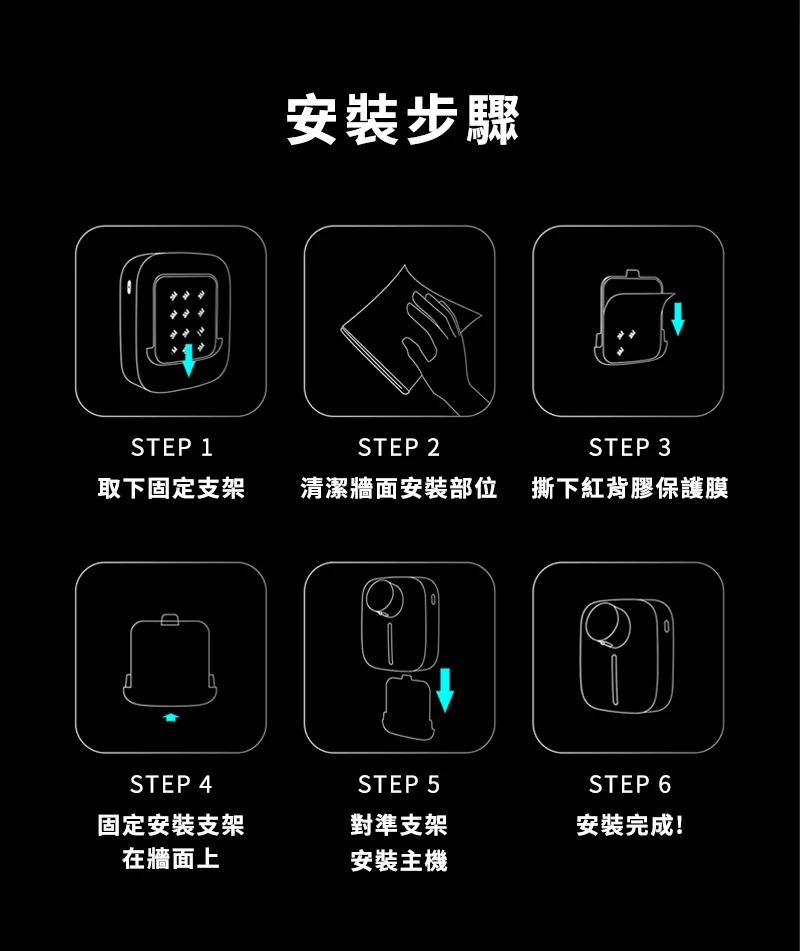 安裝步驟

STEP 1
取下固定支架

STEP 2
清潔牆面安裝部位

STEP 3
撕下紅背膠保護膜

STEP 4
固定安裝支架在牆面上

STEP 5
對準支架安裝主機

STEP 6
安裝完成!