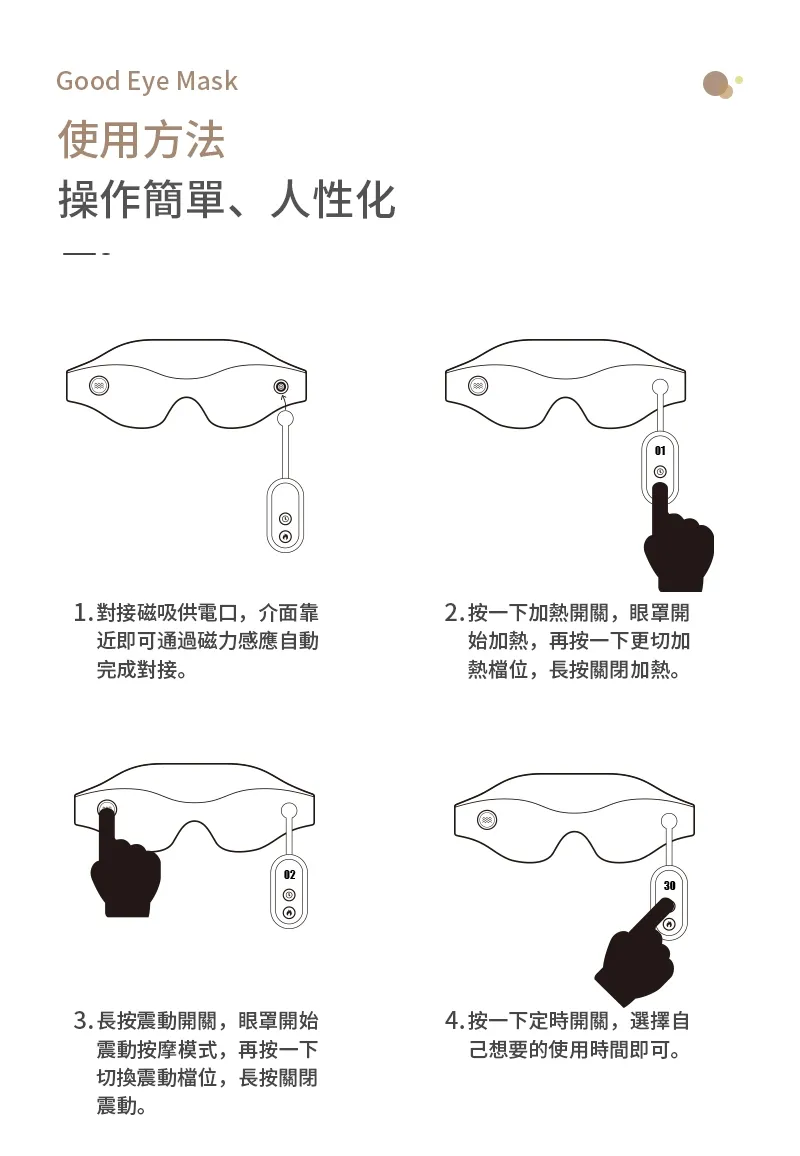 Good Eye Mask

使用方法
操作簡單、人性化

01

1. 對接磁吸供電口，介面靠近即可通過磁力感應自動完成對接。

2. 按一下加熱開關，眼罩開始加熱，再按一下更切加熱檔位，長按關閉加熱。

02

30

3. 長按震動開關，眼罩開始震動按摩模式，再按一下切換震動檔位，長按關閉震動。

4. 按一下定時開關，選擇自己想要的使用時間即可。