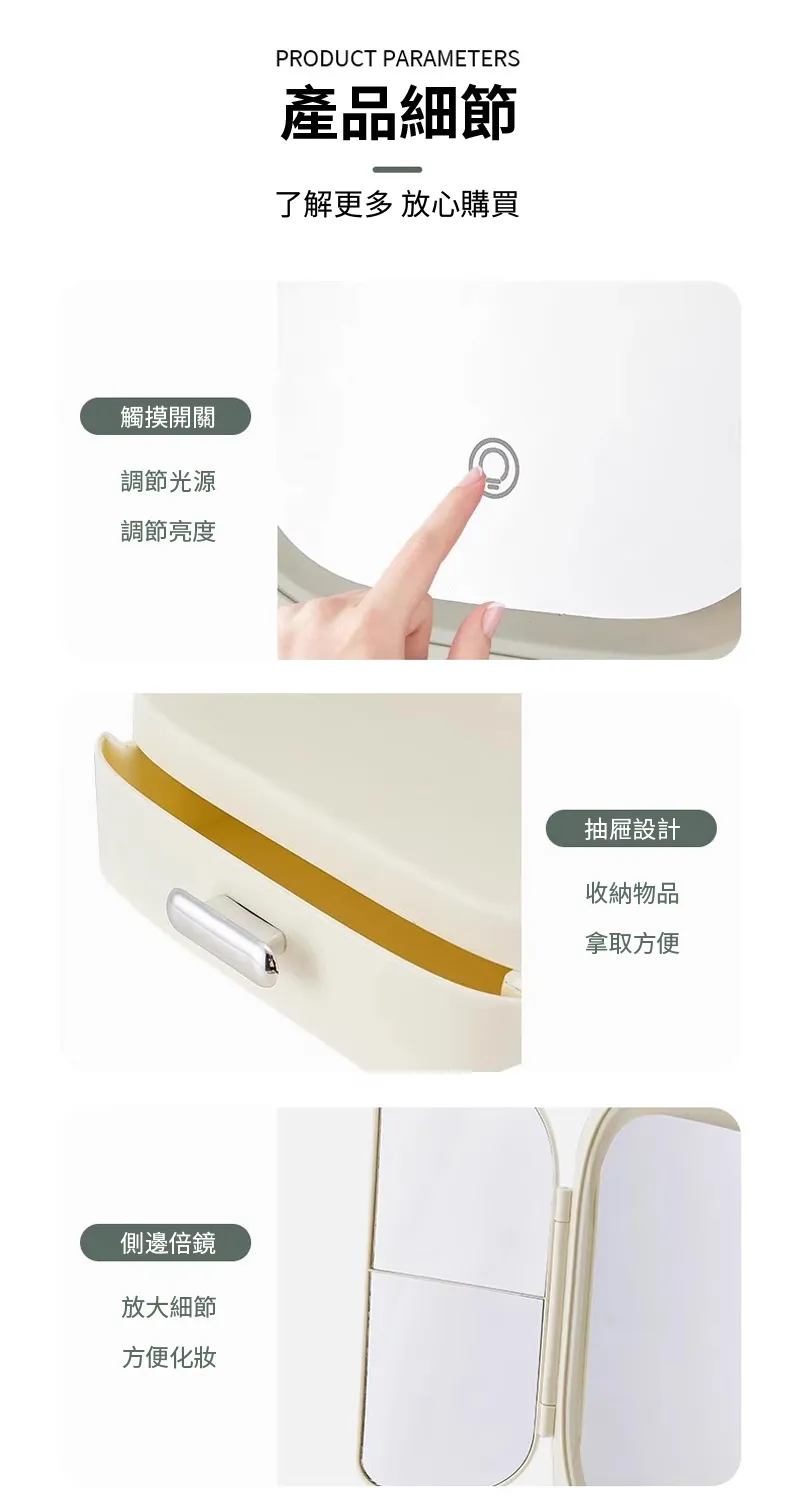 PRODUCT PARAMETERS
產品細節

了解更多 放心購買

觸摸開關

調節光源

調節亮度

抽屜設計

收納物品

拿取方便

側邊倍鏡

放大細節

方便化妝