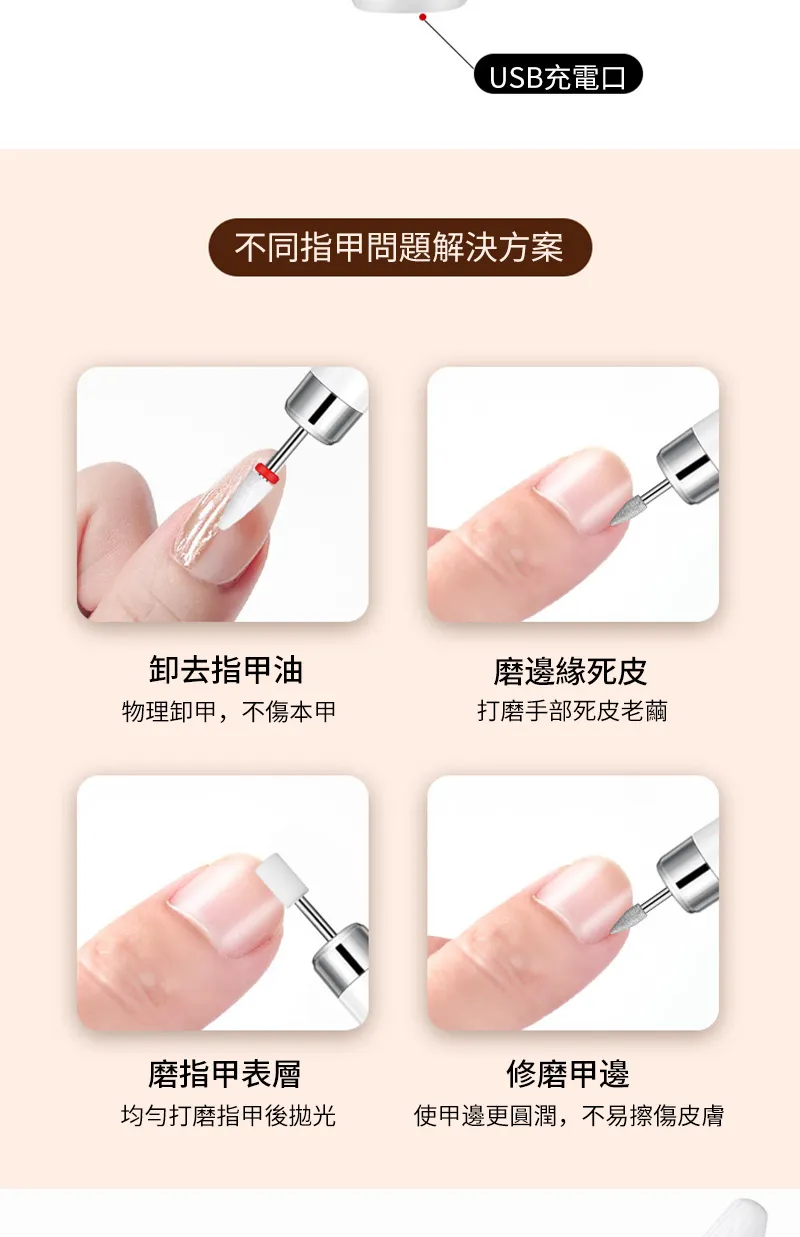 USB充電口

不同指甲問題解決方案

卸去指甲油
物理卸甲，不傷本甲

磨邊緣死皮
打磨手部死皮老繭

磨指甲表層
均勻打磨指甲後拋光

修磨甲邊
使甲邊更圓潤，不易擦傷皮膚