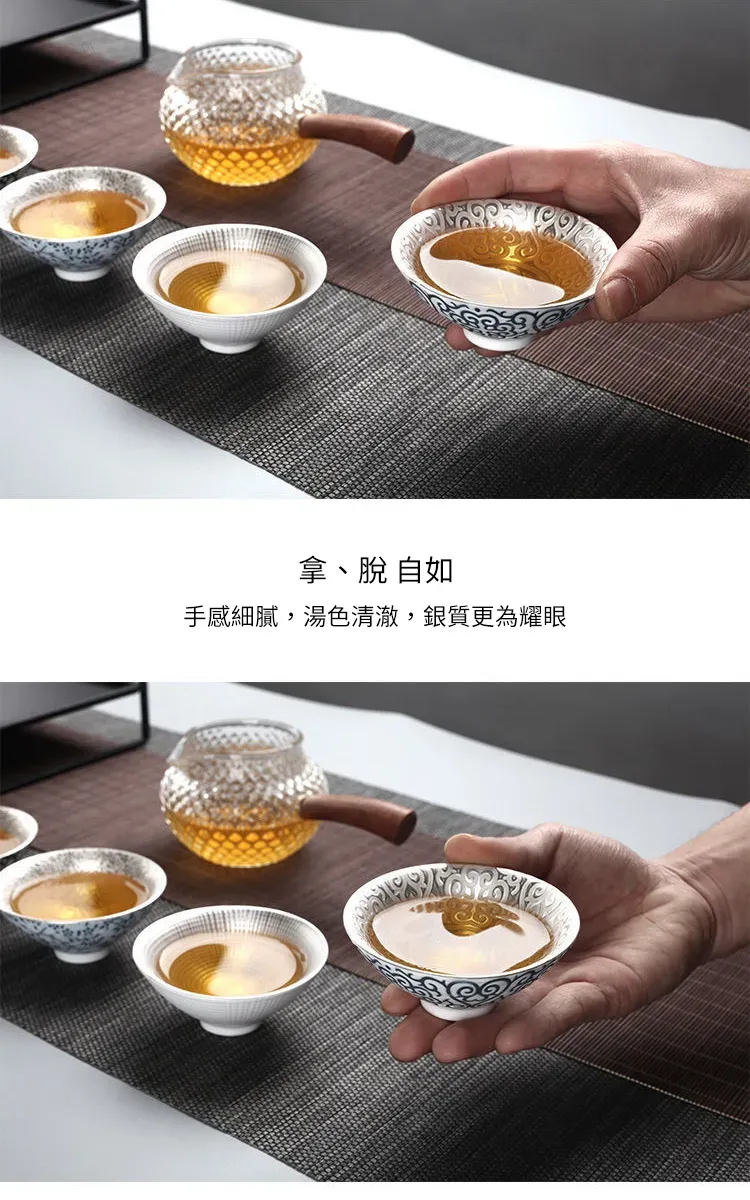 拿、脫 自如

手感細膩，湯色清澈，銀質更為耀眼