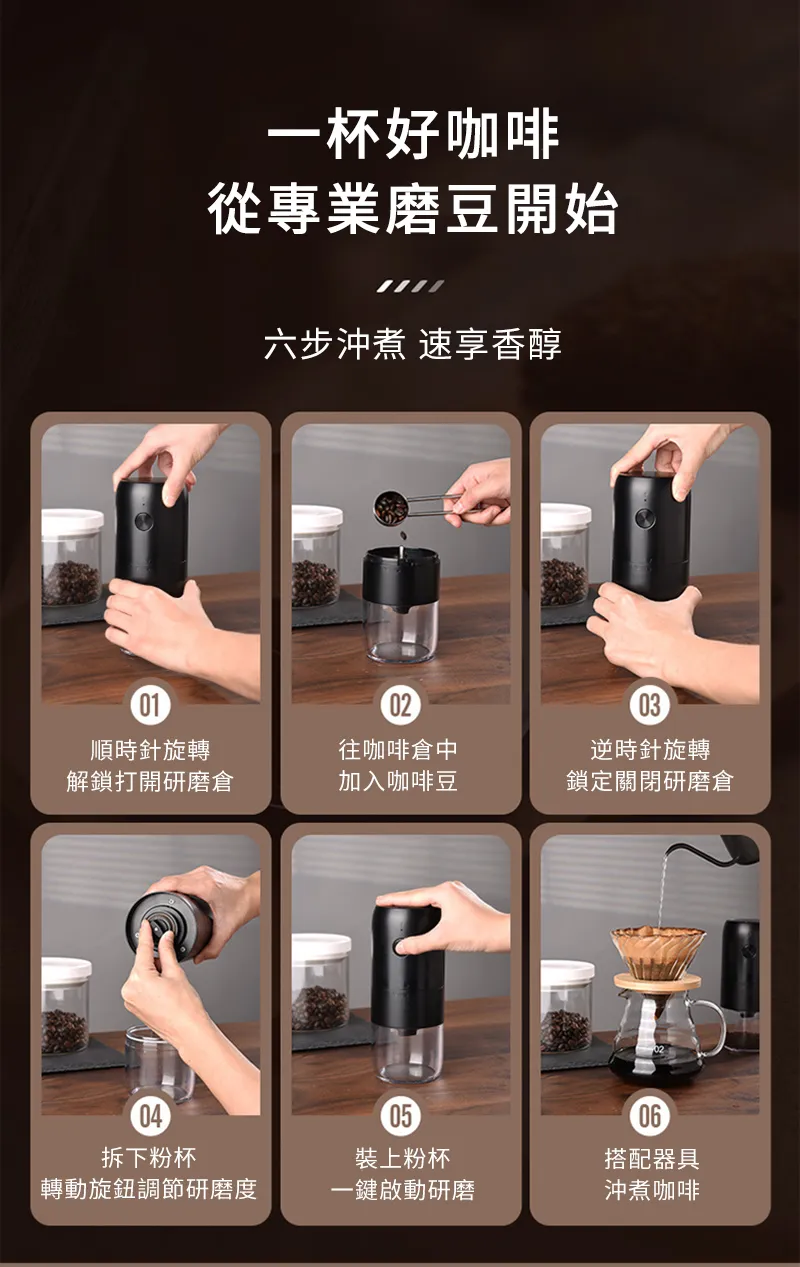 一杯好咖啡
從專業磨豆開始

六步沖煮 速享香醇

01
順時針旋轉
解鎖打開研磨倉

02
往咖啡倉中
加入咖啡豆

03
逆時針旋轉
鎖定關閉研磨倉

04
拆下粉杯
轉動旋鈕調節研磨度

05
裝上粉杯
一鍵啟動研磨

06
搭配器具
沖煮咖啡