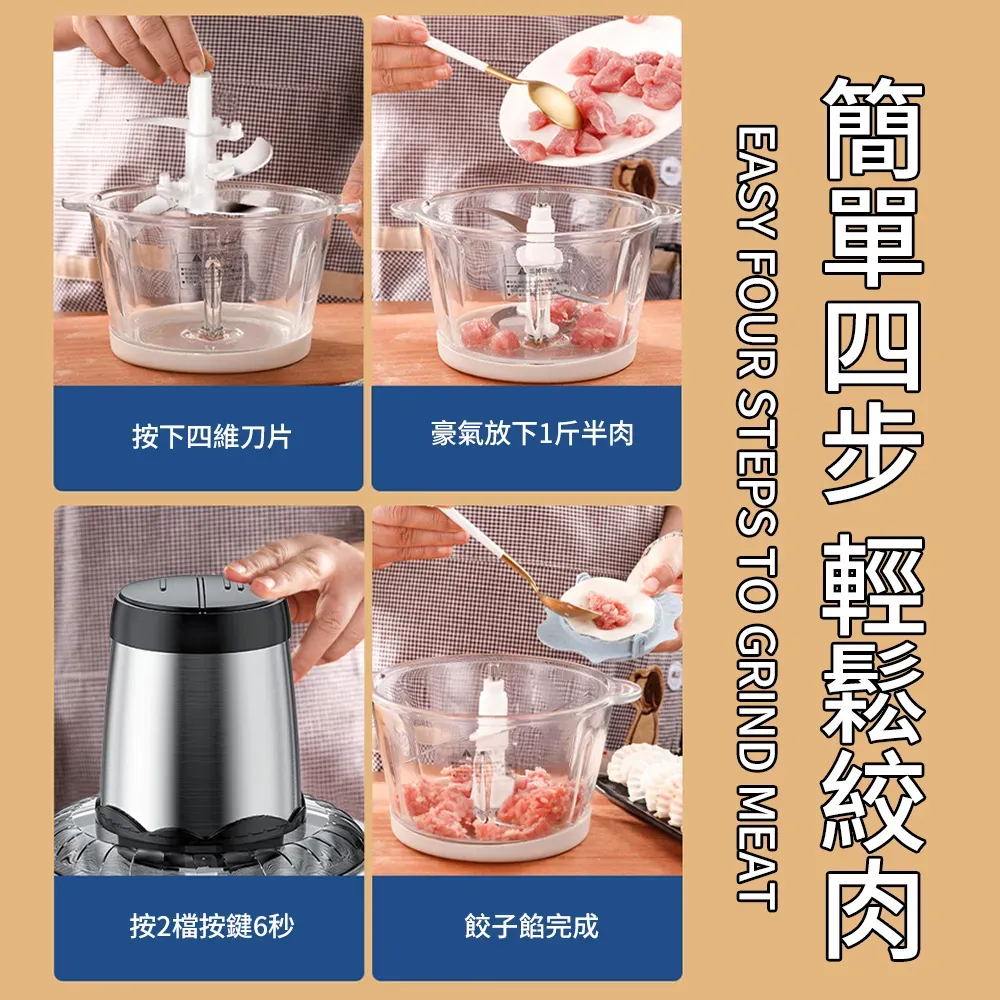 簡單四步 輕鬆絞肉

EASY FOUR STEPS TO GRIND MEAT

按下四維刀片

豪氣放下1斤半肉

按2檔按鍵6秒

餃子餡完成