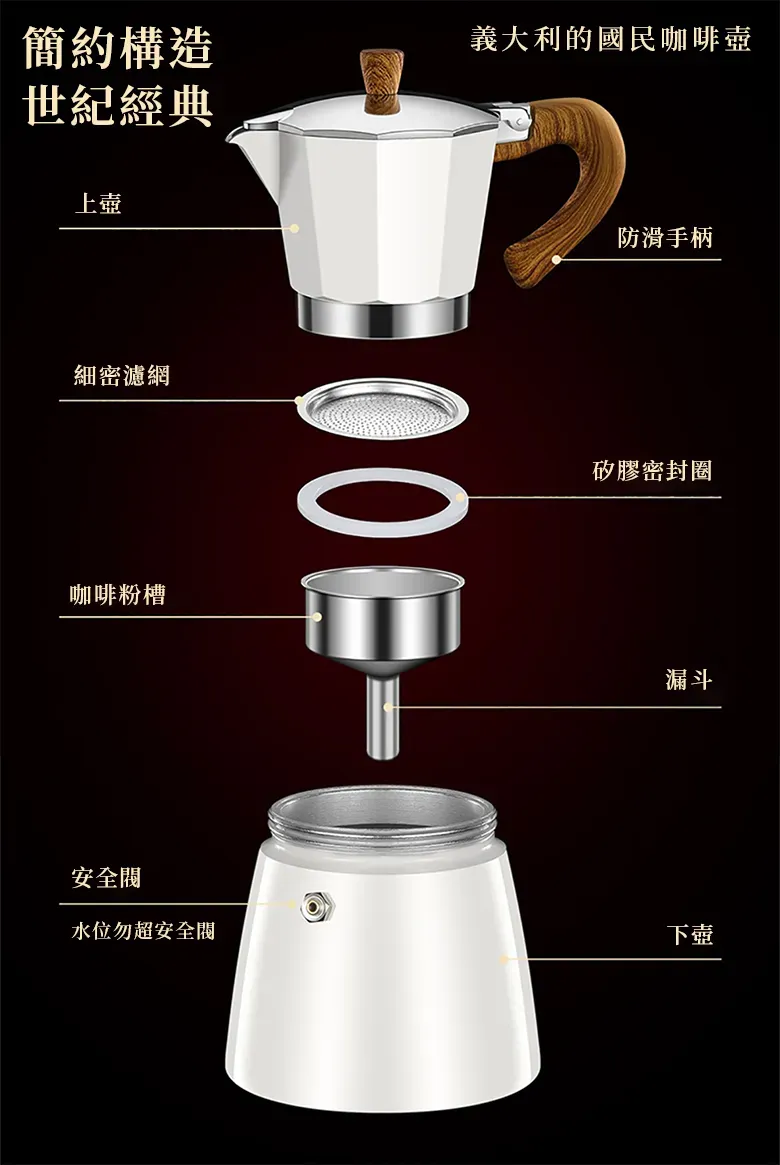 簡約構造
世紀經典

義大利的國民咖啡壺

上壺

防滑手柄

細密濾網

矽膠密封圈

咖啡粉槽

漏斗

安全閥

水位勿超安全閥

下壺