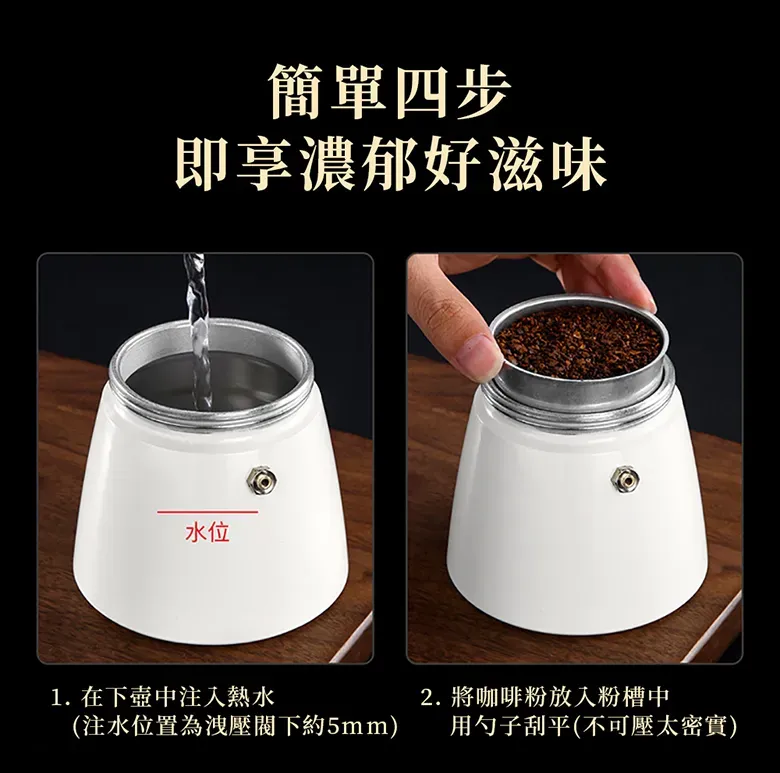 簡單四步
即享濃郁好滋味

水位

1. 在下壺中注入熱水
(注水位置為洩壓閥下約5mm)

2. 將咖啡粉放入粉槽中
用勺子刮平(不可壓太密實)