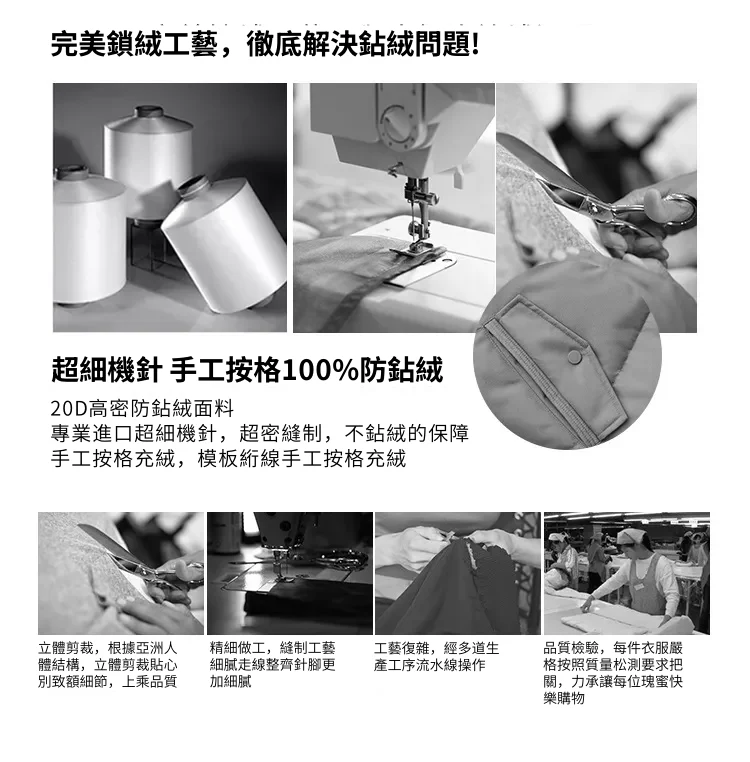 完美鎖絨工藝，徹底解決鉆絨問題!

超細機針 手工按格100%防鉆絨

20D高密防鉆絨面料
專業進口超細機針，超密縫制，不鉆絨的保障
手工按格充絨，模板絎線手工按格充絨

立體剪裁，根據亞洲人體結構，立體剪裁貼心別致額細節，上乘品質

精細做工，縫制工藝細膩走線整齊針腳更加細膩

工藝復雜，經多道生產工序流水線操作

品質檢驗，每件衣服嚴格按照質量松測要求把關，力承讓每位瑰蜜快樂購物