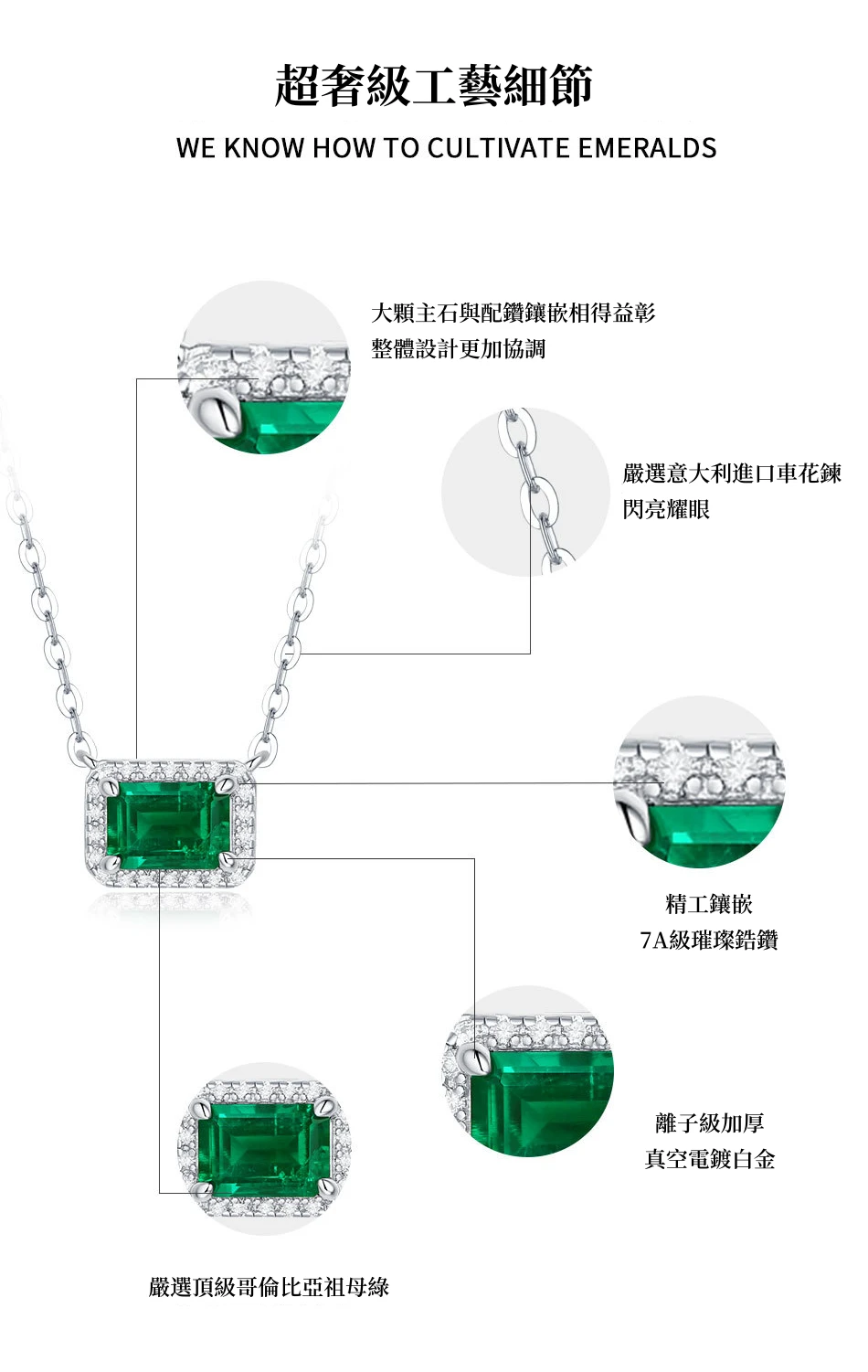 超奢級工藝細節

WE KNOW HOW TO CULTIVATE EMERALDS

大顆主石與配鑽鑲嵌相得益彰
整體設計更加協調

嚴選意大利進口車花鍊
閃亮耀眼

精工鑲嵌
7A級璀璨鋯鑽

離子級加厚
真空電鍍白金

嚴選頂級哥倫比亞祖母綠