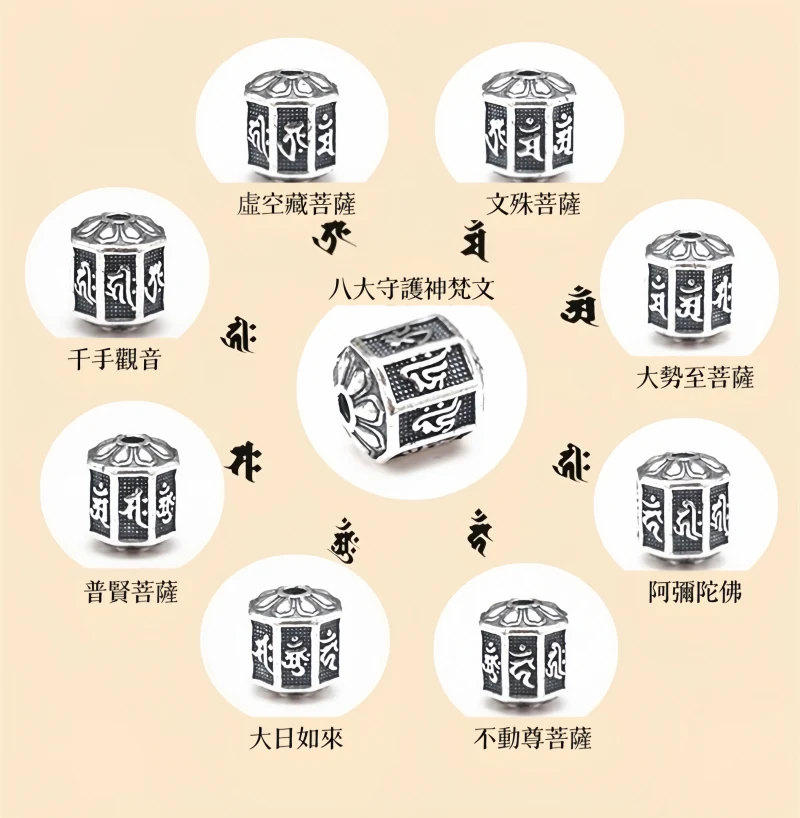 虛空藏菩薩

文殊菩薩

八大守護神梵文

千手觀音

大勢至菩薩

普賢菩薩

阿彌陀佛

大日如來

不動尊菩薩