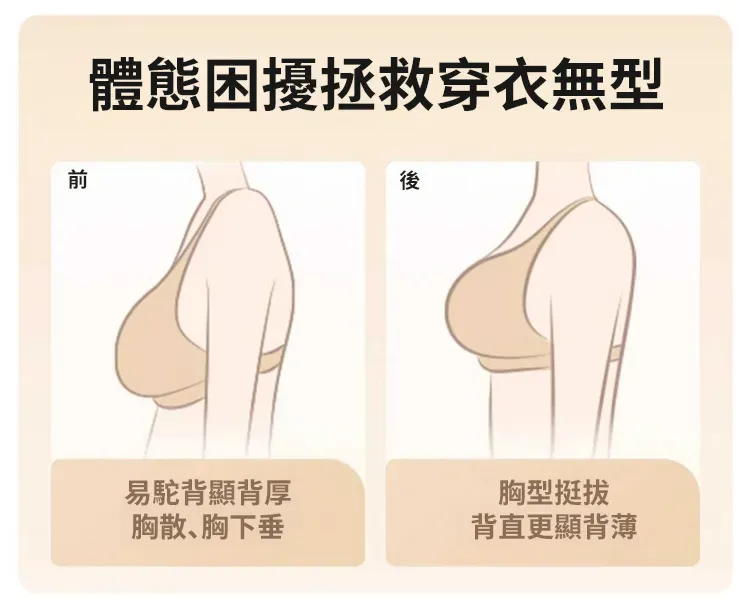 體態困擾拯救穿衣無型

前

易駝背顯背厚
胸散、胸下垂

後

胸型挺拔
背直更顯背薄