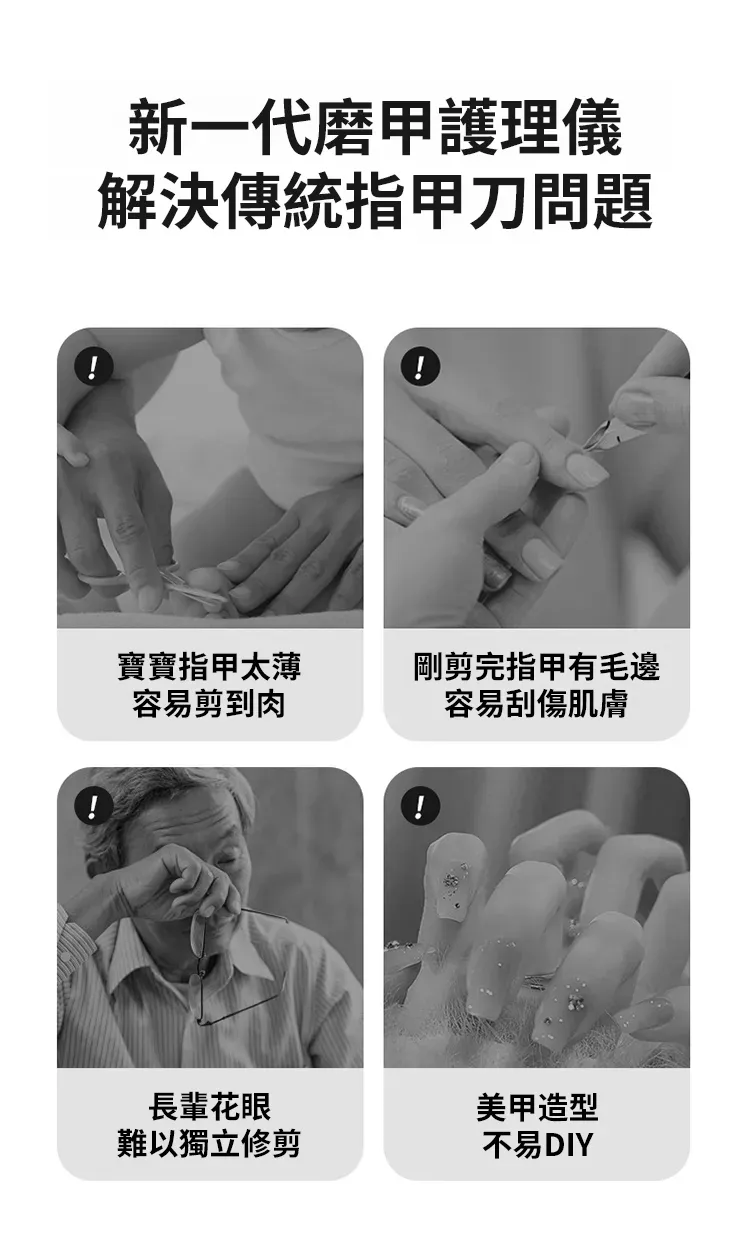 新一代磨甲護理儀
解決傳統指甲刀問題

!

寶寶指甲太薄
容易剪到肉

!

剛剪完指甲有毛邊
容易刮傷肌膚

!

長輩花眼
難以獨立修剪

!

美甲造型
不易DIY