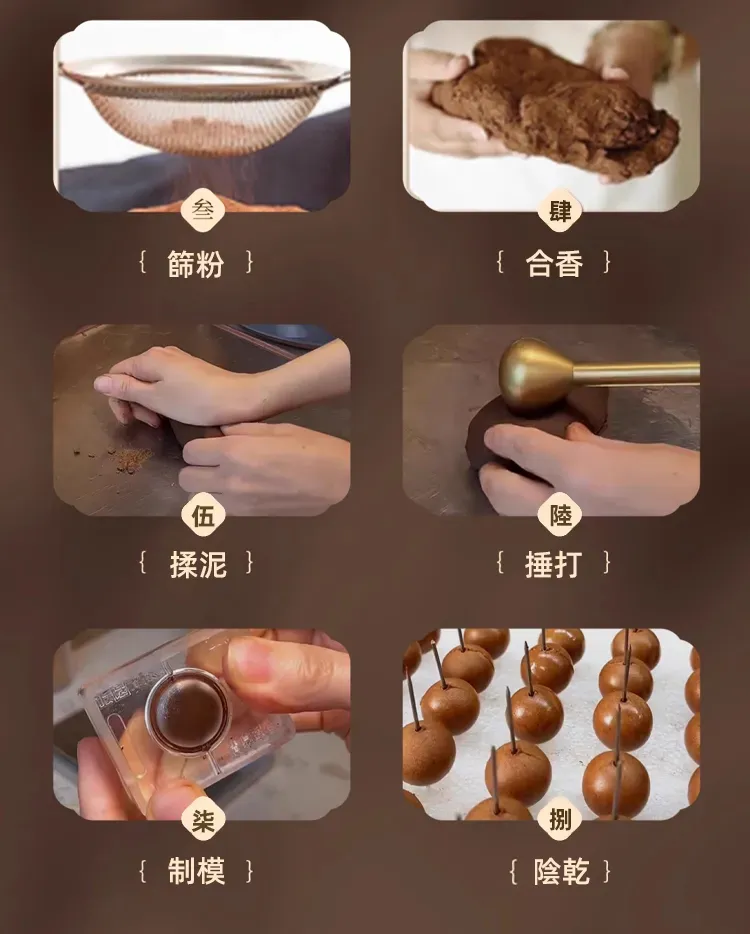 叁
{ 篩粉 }

肆
{ 合香 }

伍
{ 揉泥 }

陸
{ 捶打 }

柒
{ 制模 }

捌
{ 陰乾 }