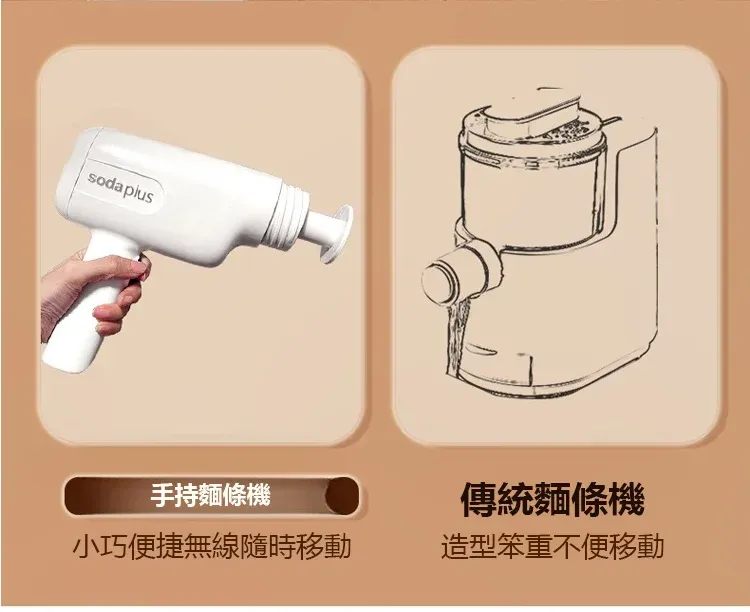 sodaplus

手持麵條機
小巧便捷無線隨時移動

傳統麵條機
造型笨重不便移動