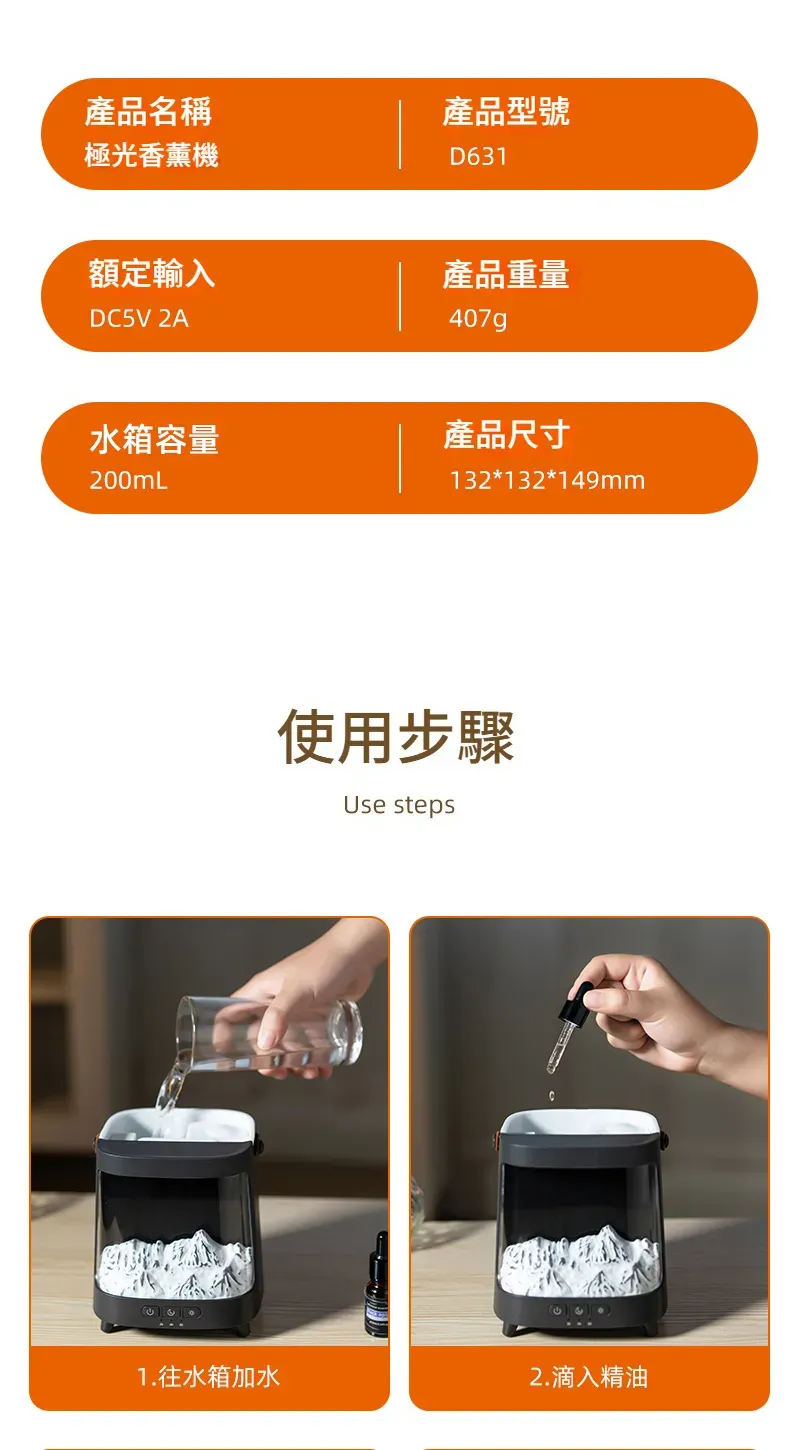 產品名稱
極光香薰機

產品型號
D631

額定輸入
DC5V 2A

產品重量
407g

水箱容量
200mL

產品尺寸
132*132*149mm

使用步驟
Use steps

1.往水箱加水

2.滴入精油