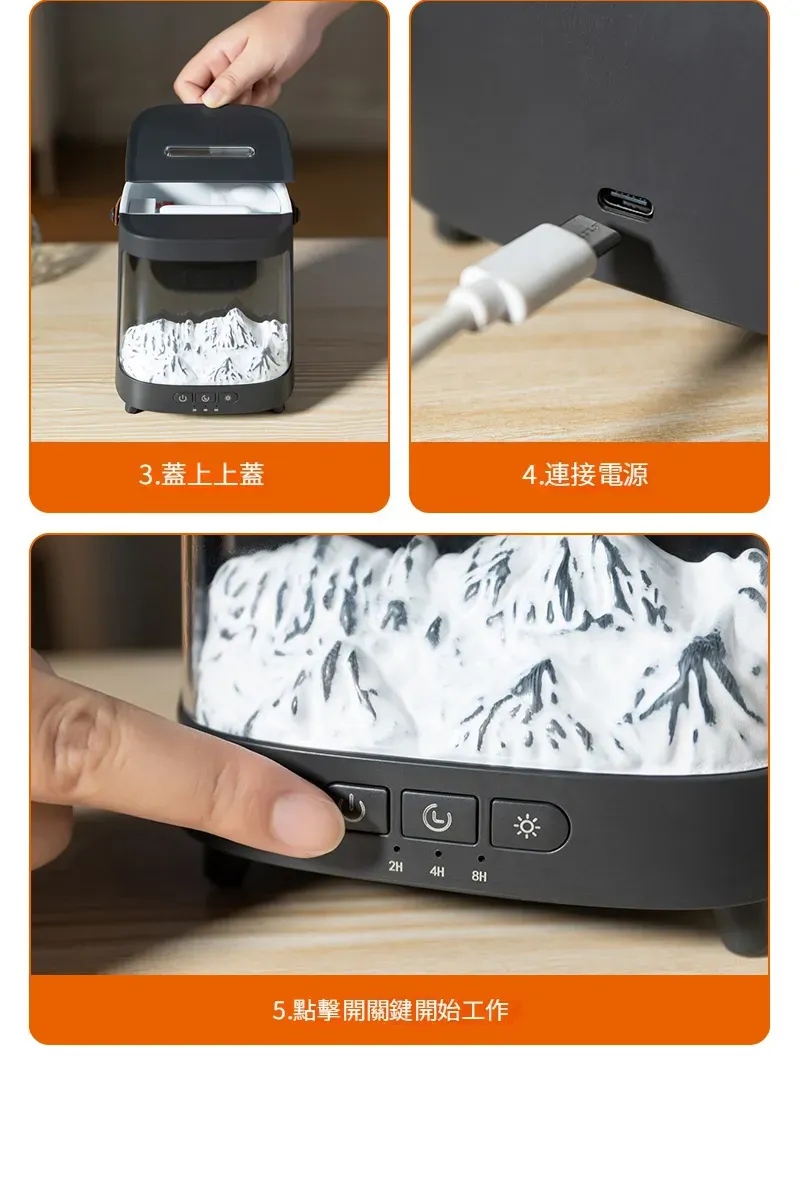 3.蓋上上蓋

4.連接電源

2H 4H 8H

5.點擊開關鍵開始工作