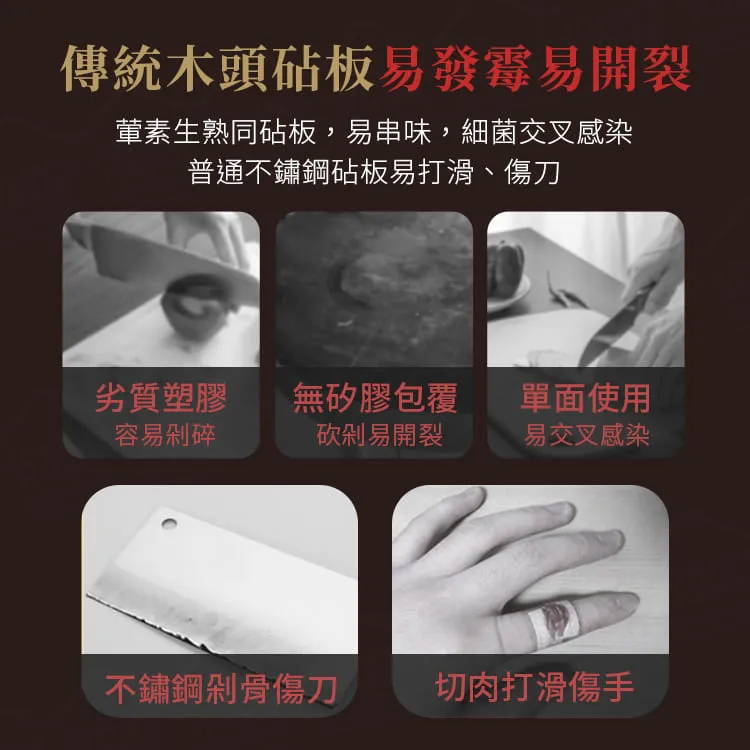 傳統木頭砧板易發霉易開裂

葷素生熟同砧板，易串味，細菌交叉感染
普通不鏽鋼砧板易打滑、傷刀

劣質塑膠
容易剁碎

無矽膠包覆
砍剁易開裂

單面使用
易交叉感染

不鏽鋼剁骨傷刀

切肉打滑傷手