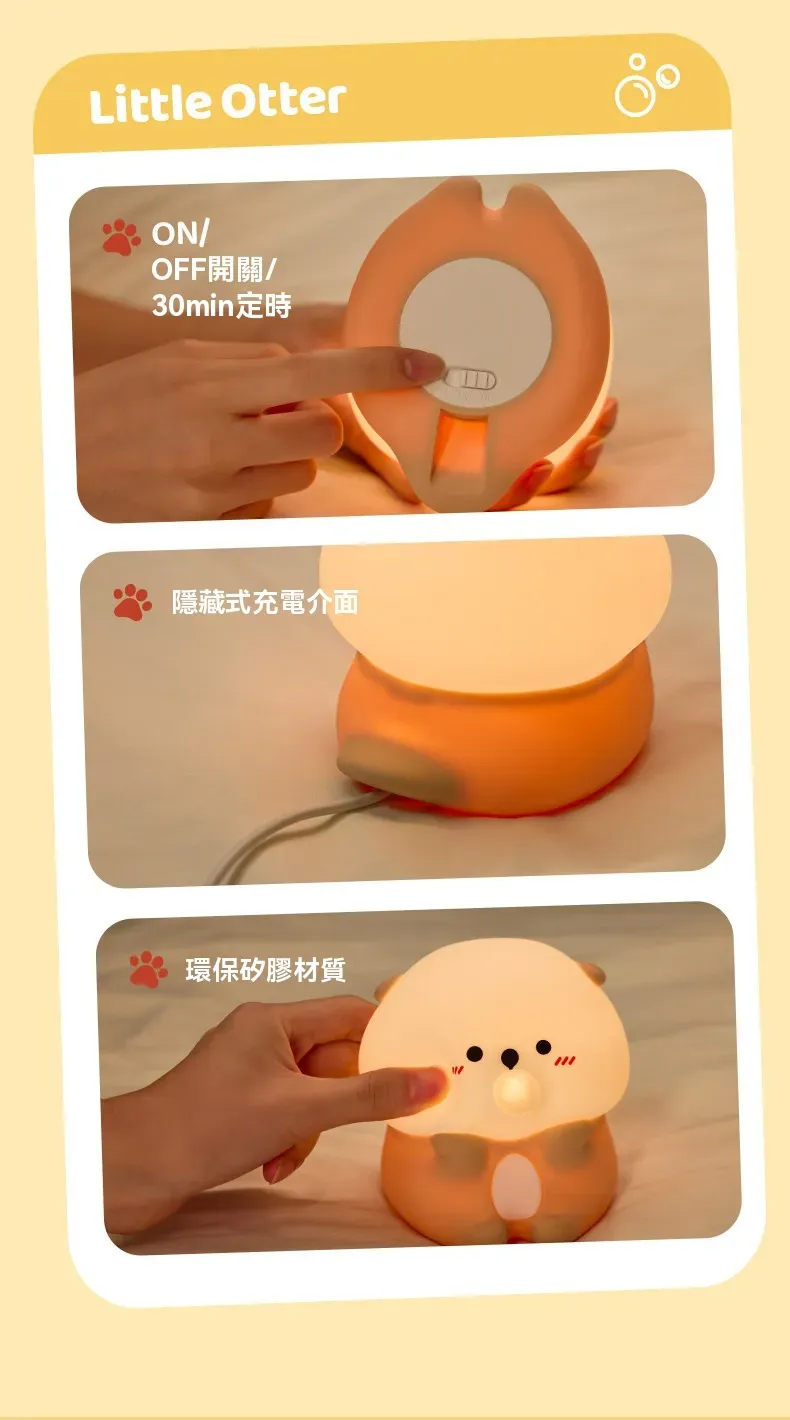 Little Otter

ON/
OFF開關/
30min定時

隱藏式充電介面

環保矽膠材質